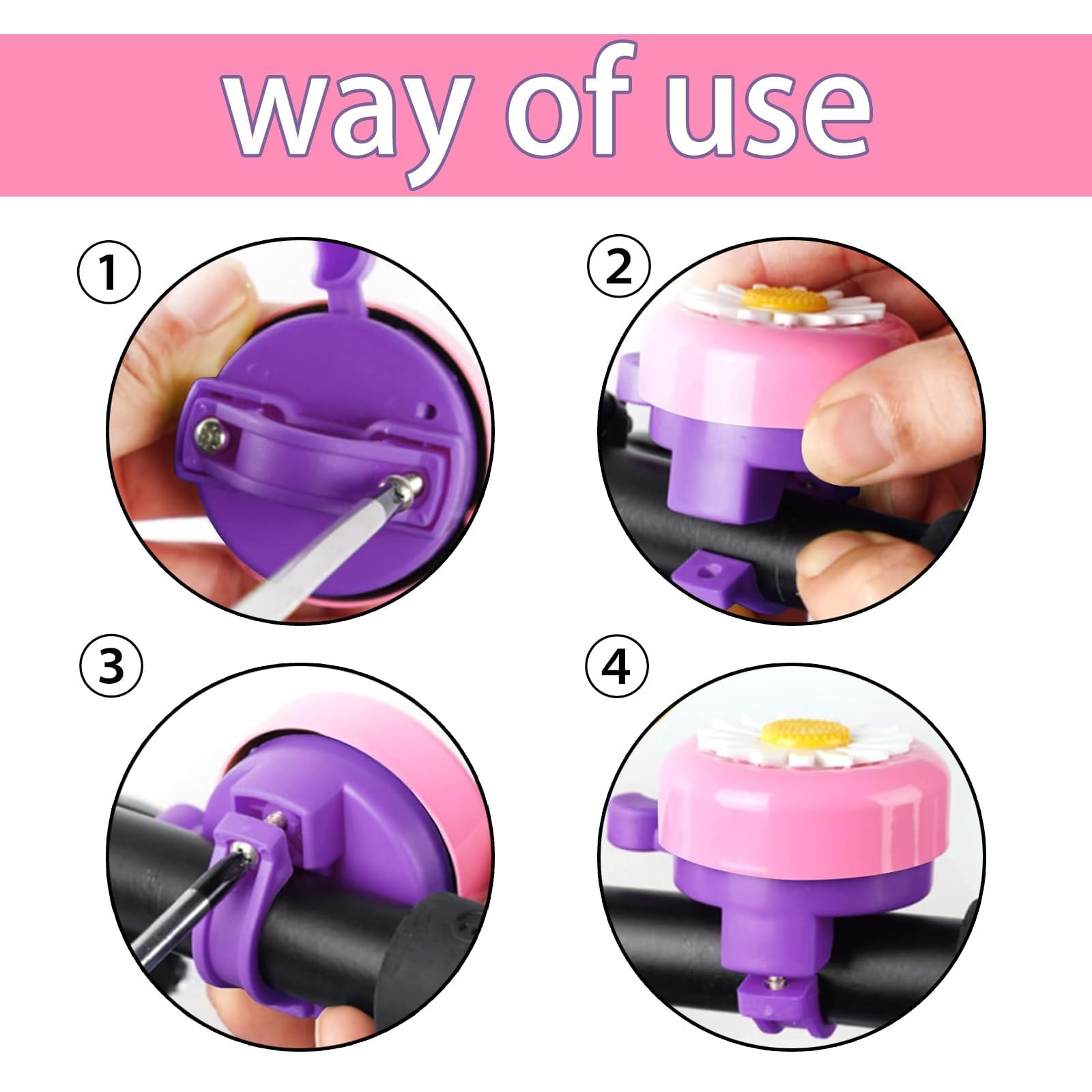 way of use

①

②

③

④