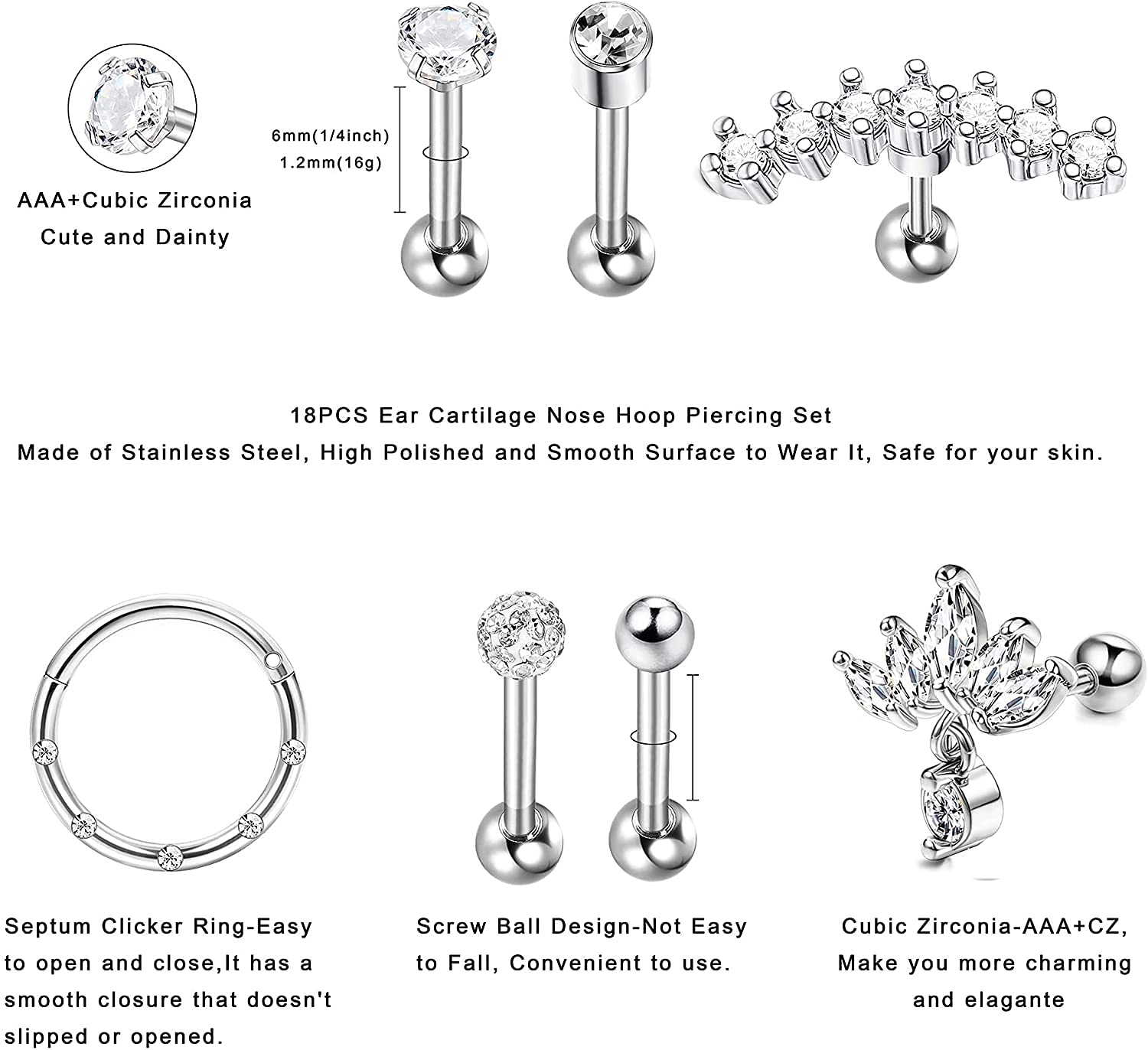 AAA+Cubic Zirconia
Cute and Dainty

6mm(1/4inch)
1.2mm(16g)

18PCS Ear Cartilage Nose Hoop Piercing Set
Made of Stainless Steel, High Polished and Smooth Surface to Wear It, Safe for your skin.

Septum Clicker Ring-Easy to open and close,It has a smooth closure that doesn't slipped or opened.

Screw Ball Design-Not Easy to Fall, Convenient to use.

Cubic Zirconia-AAA+CZ, Make you more charming and elagante