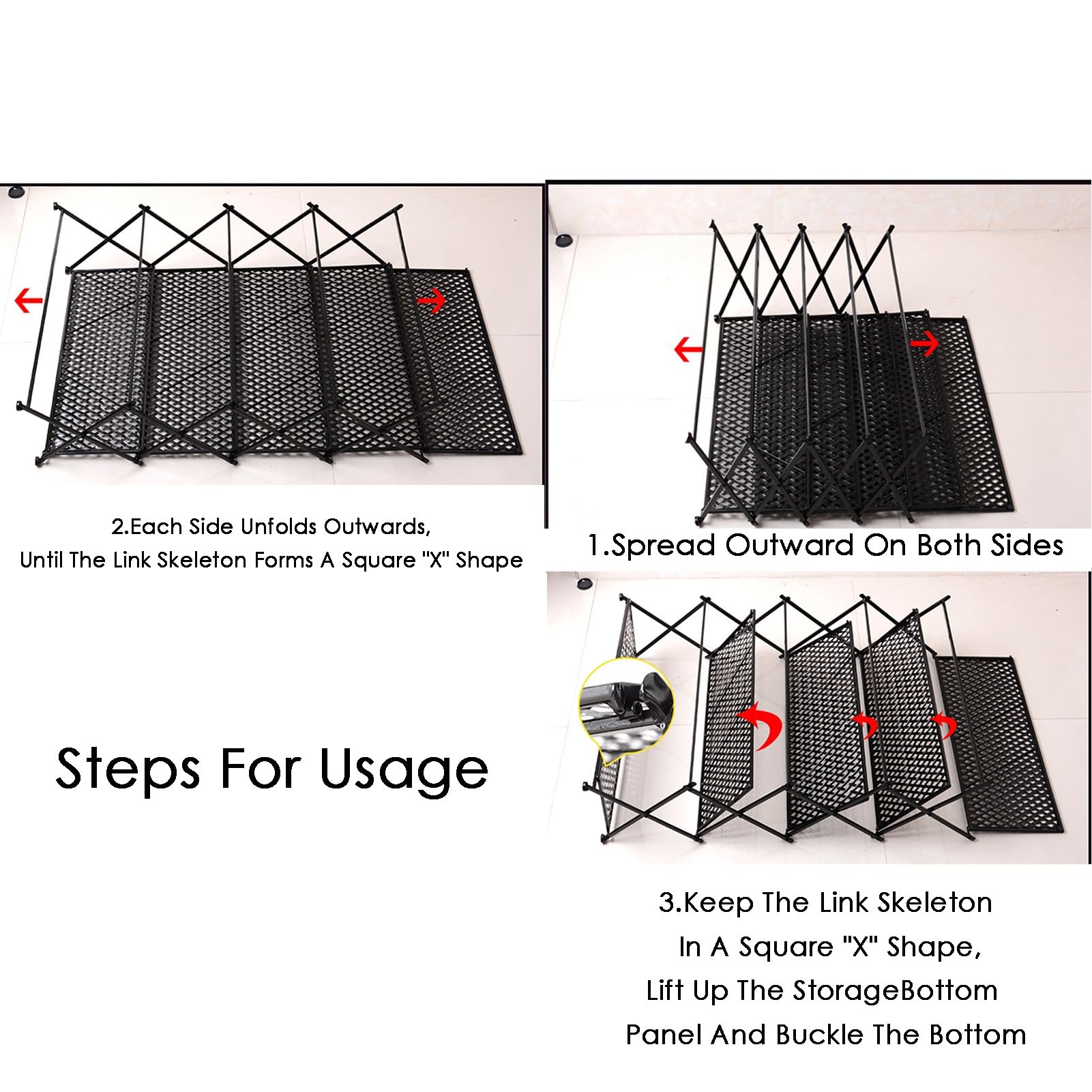 2.Each Side Unfolds Outwards,
Until The Link Skeleton Forms A Square "X" Shape

1.Spread Outward On Both Sides

Steps For Usage

3.Keep The Link Skeleton
In A Square "X" Shape,
Lift Up The StorageBottom
Panel And Buckle The Bottom