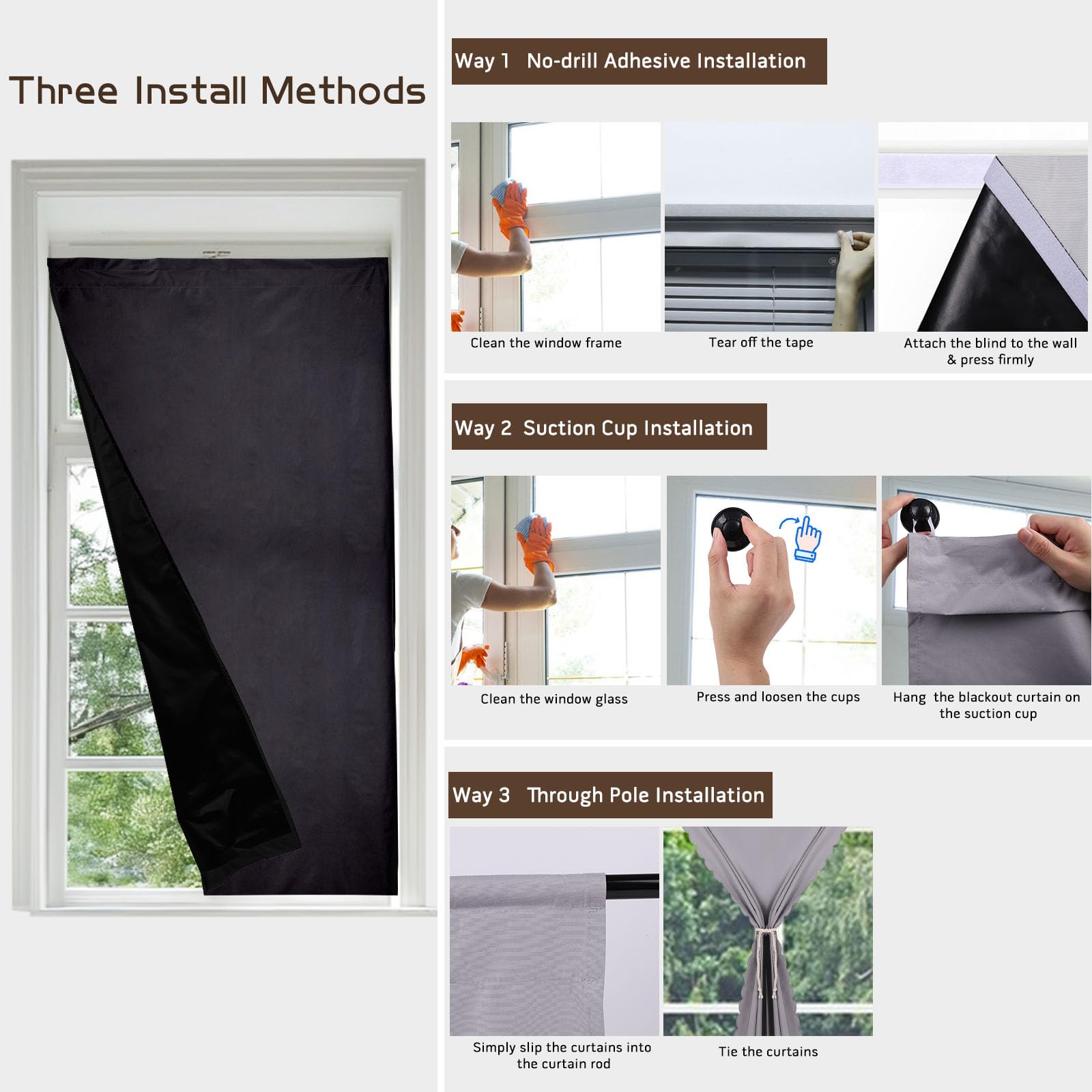 Three Install Methods

Way 1 No-drill Adhesive Installation

Clean the window frame

Tear off the tape

Attach the blind to the wall & press firmly

Way 2 Suction Cup Installation

Clean the window glass

Press and loosen the cups

Hang the blackout curtain on the suction cup

Way 3 Through Pole Installation

Simply slip the curtains into the curtain rod

Tie the curtains