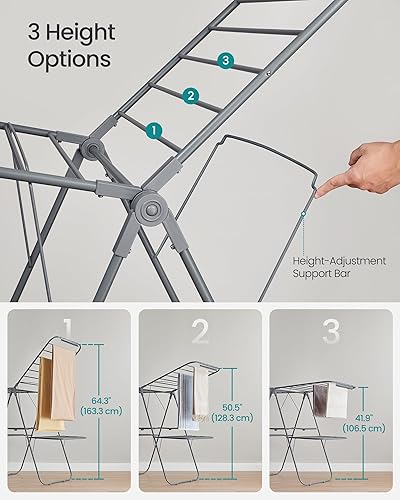 3 Height Options

3

2

1

Height-Adjustment Support Bar

1

64.3" (163.3 cm)

2

50.5" (128.3 cm)

3

41.9" (106.5 cm)