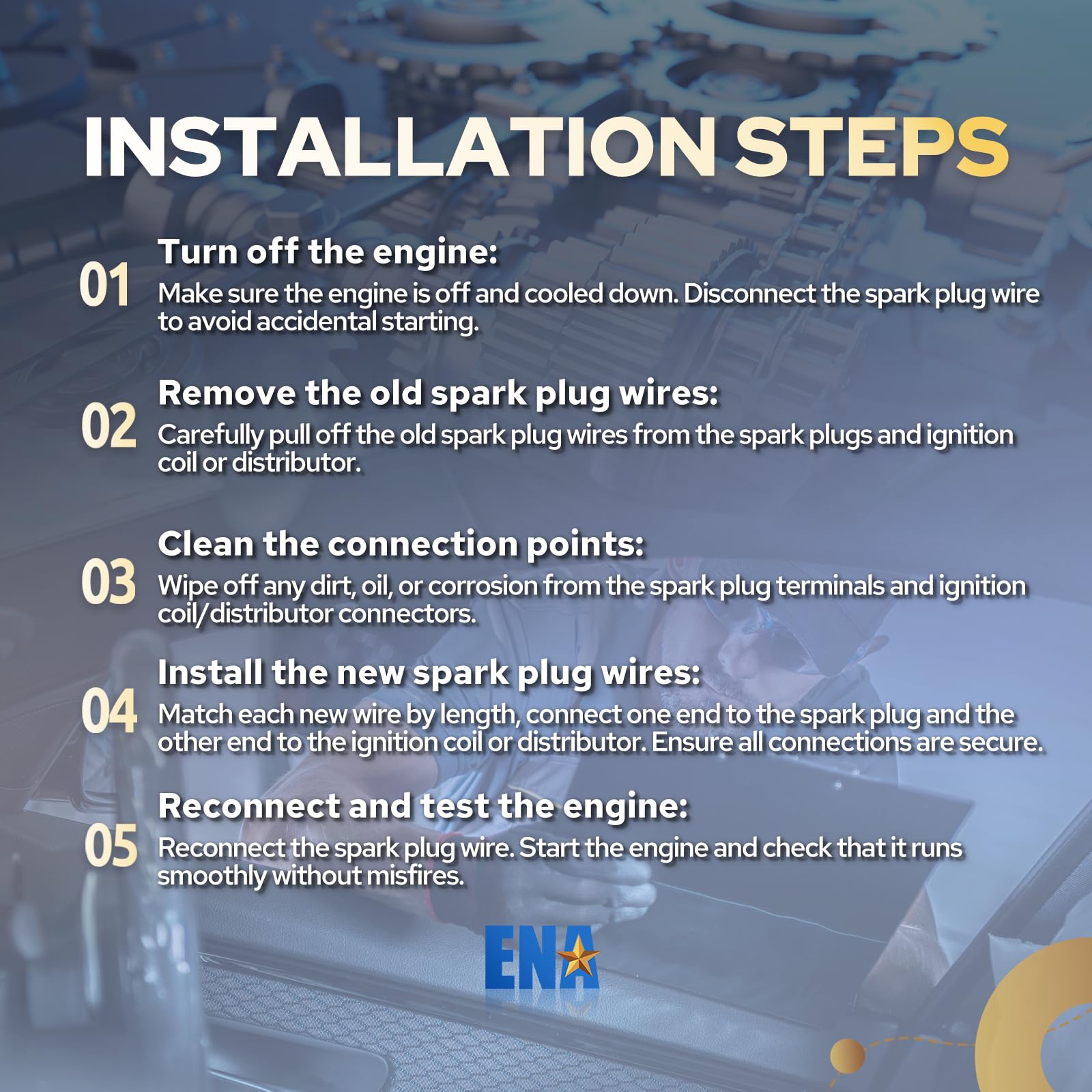 INSTALLATION STEPS

01 Turn off the engine:
Make sure the engine is off and cooled down. Disconnect the spark plug wire to avoid accidental starting.

02 Remove the old spark plug wires:
Carefully pull off the old spark plug wires from the spark plugs and ignition coil or distributor.

03 Clean the connection points:
Wipe off any dirt, oil, or corrosion from the spark plug terminals and ignition coil/distributor connectors.

04 Install the new spark plug wires:
Match each new wire by length, connect one end to the spark plug and the other end to the ignition coil or distributor. Ensure all connections are secure.

05 Reconnect and test the engine:
Reconnect the spark plug wire. Start the engine and check that it runs smoothly without misfires.

ENA