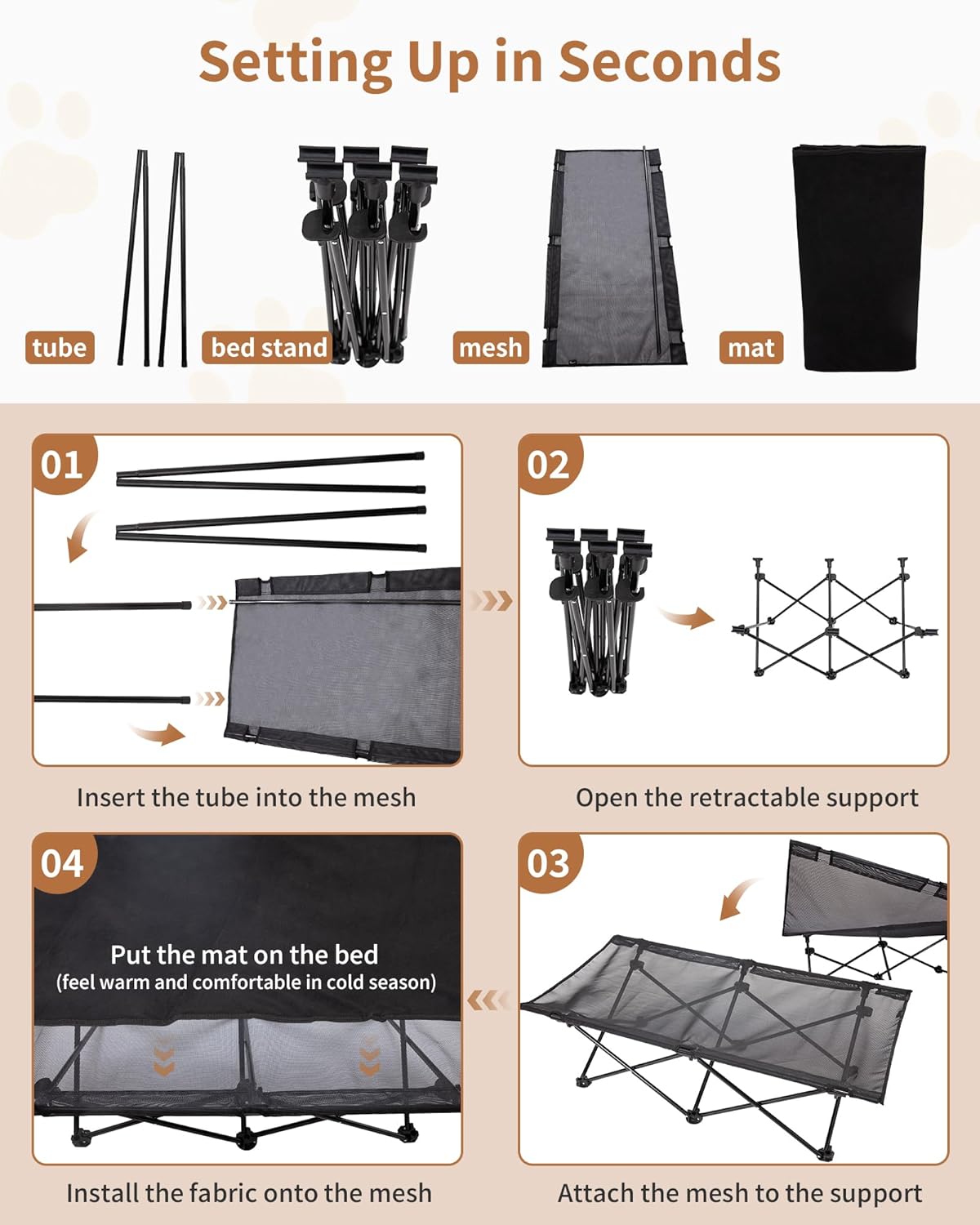 Setting Up in Seconds

tube

bed stand

mesh

mat

01

Insert the tube into the mesh

02

Open the retractable support

04

Put the mat on the bed
(feel warm and comfortable in cold season)

Install the fabric onto the mesh

03

Attach the mesh to the support