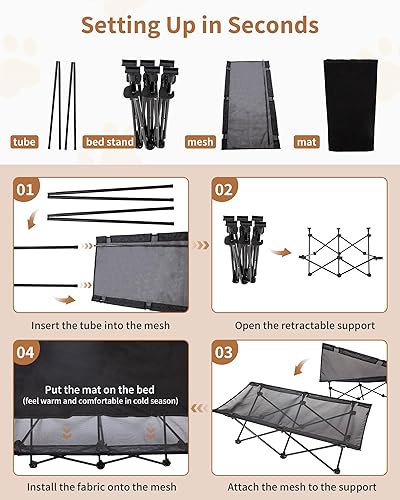 Setting Up in Seconds

tube

bed stand

mesh

mat

01

Insert the tube into the mesh

02

Open the retractable support

04

Put the mat on the bed
(feel warm and comfortable in cold season)

Install the fabric onto the mesh

03

Attach the mesh to the support