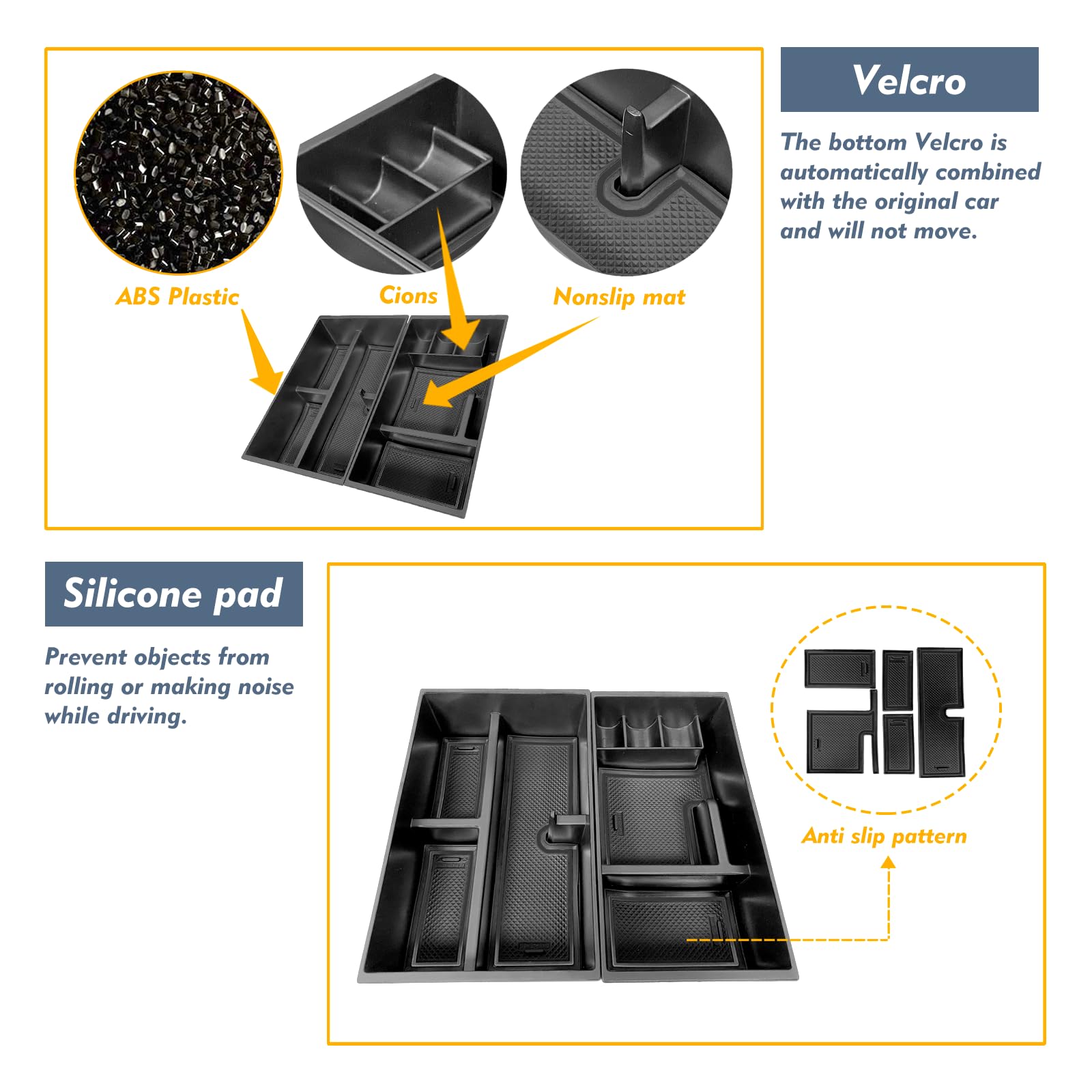 ABS Plastic

Cions

Nonslip mat

Velcro

The bottom Velcro is automatically combined with the original car and will not move.

Silicone pad

Prevent objects from rolling or making noise while driving.

Anti slip pattern