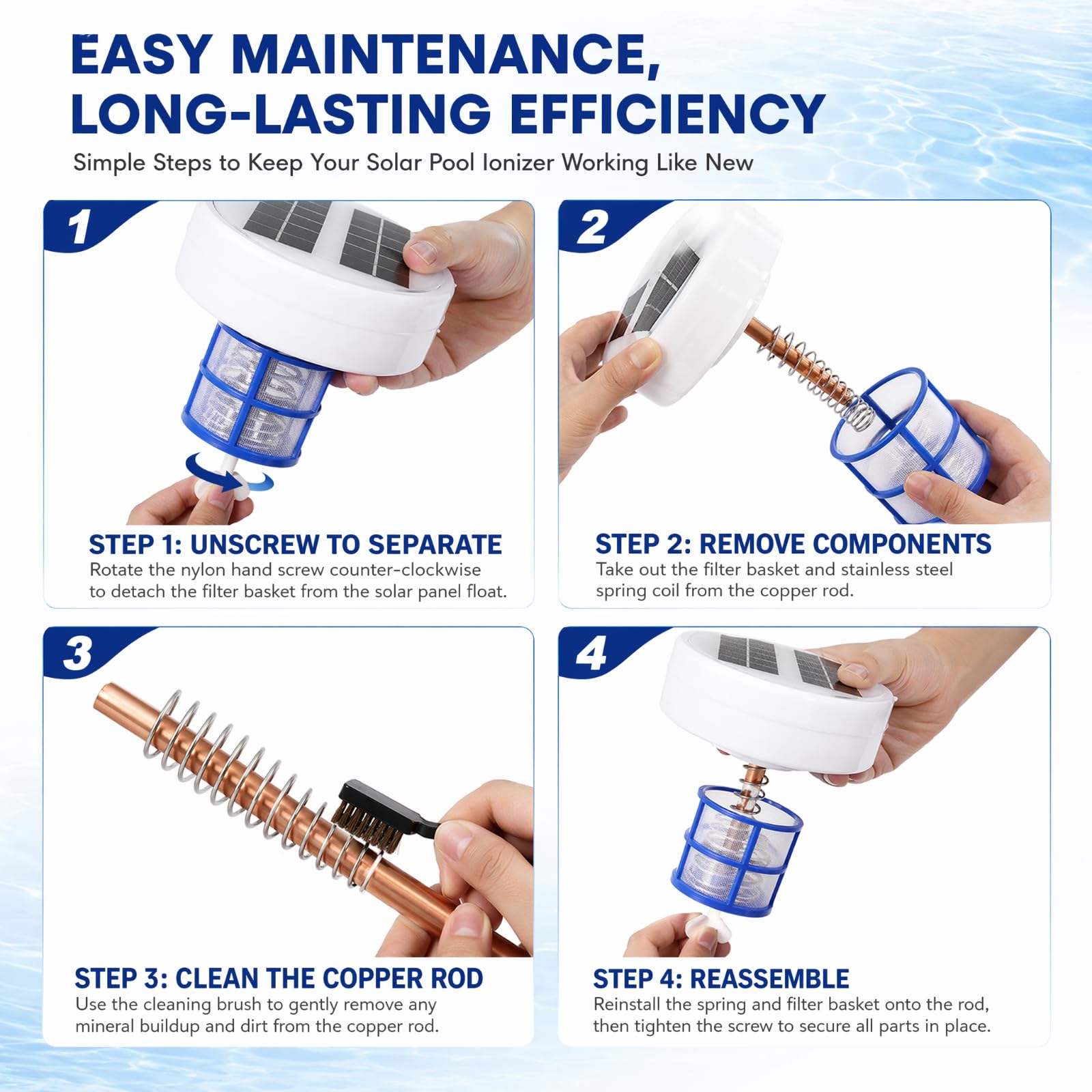 EASY MAINTENANCE, LONG-LASTING EFFICIENCY

Simple Steps to Keep Your Solar Pool Ionizer Working Like New

1

STEP 1: UNSCREW TO SEPARATE

Rotate the nylon hand screw counter-clockwise to detach the filter basket from the solar panel float.

2

STEP 2: REMOVE COMPONENTS

Take out the filter basket and stainless steel spring coil from the copper rod.

3

STEP 3: CLEAN THE COPPER ROD

Use the cleaning brush to gently remove any mineral buildup and dirt from the copper rod.

4

STEP 4: REASSEMBLE

Reinstall the spring and filter basket onto the rod, then tighten the screw to secure all parts in place.