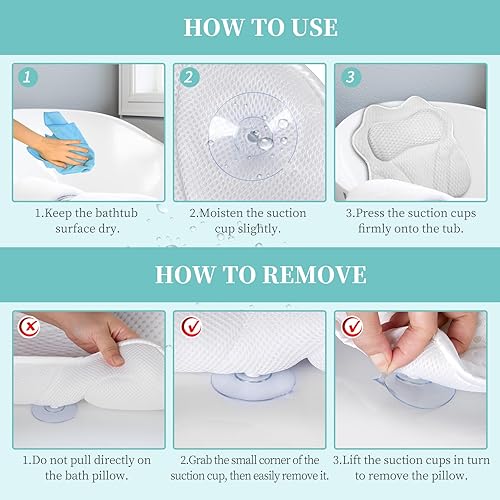 HOW TO USE

1

2

3

1.Keep the bathtub surface dry.

2.Moisten the suction cup slightly.

3.Press the suction cups firmly onto the tub.

HOW TO REMOVE

1.Do not pull directly on the bath pillow.

2.Grab the small corner of the suction cup, then easily remove it.

3.Lift the suction cups in turn to remove the pillow.