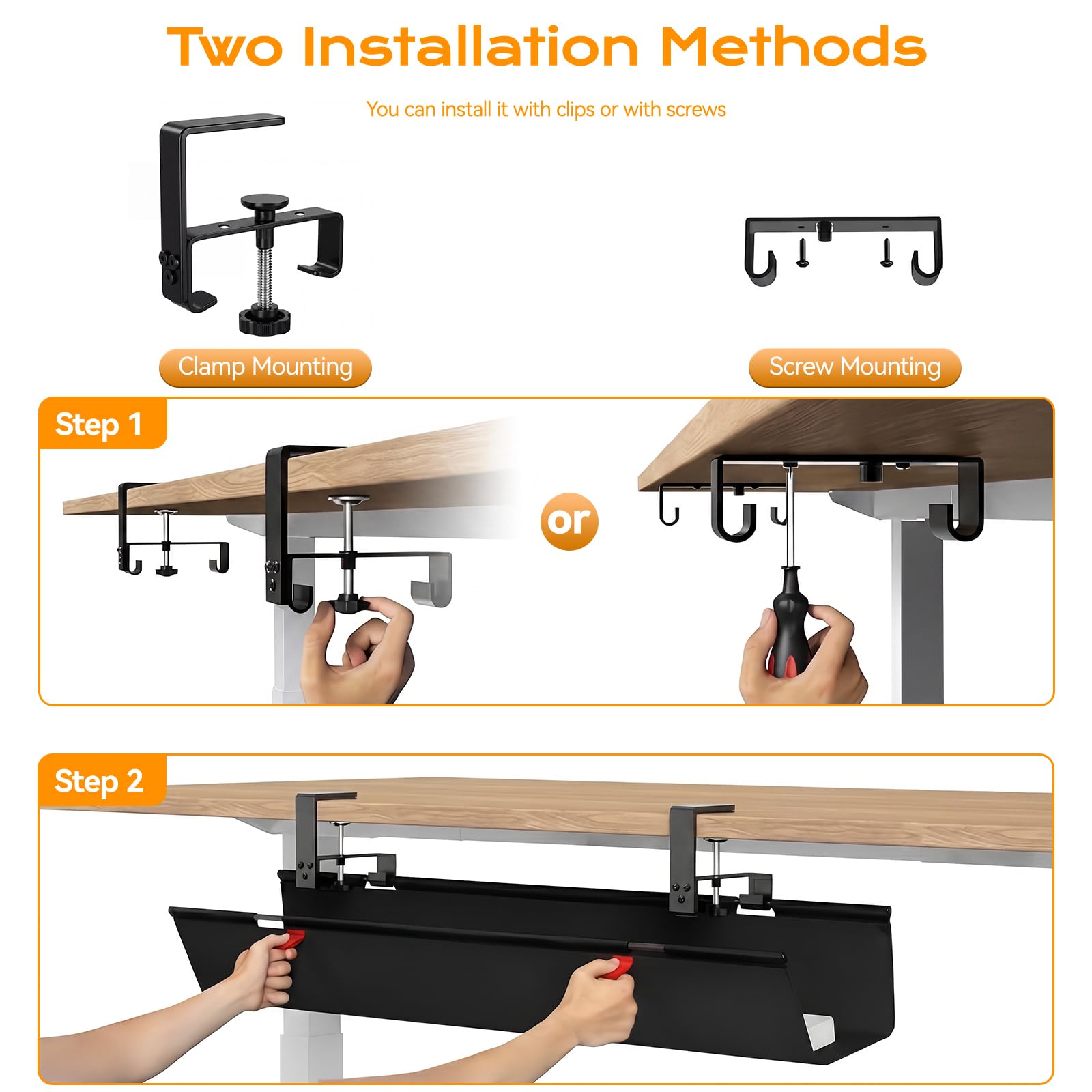 Two Installation Methods

You can install it with clips or with screws

Clamp Mounting

Screw Mounting

Step 1

or

Step 2