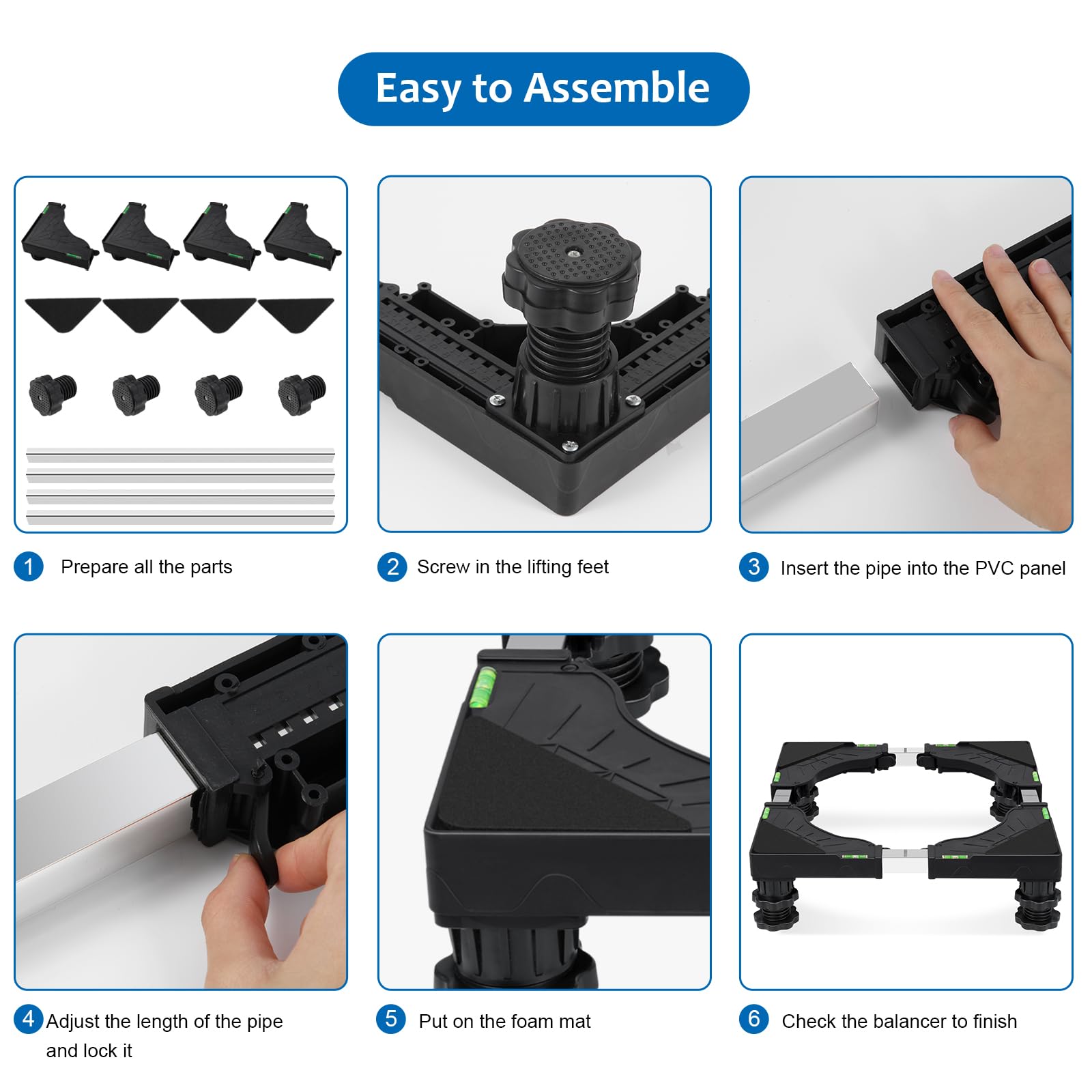 Easy to Assemble

1 Prepare all the parts

2 Screw in the lifting feet

3 Insert the pipe into the PVC panel

4 Adjust the length of the pipe and lock it

5 Put on the foam mat

6 Check the balancer to finish