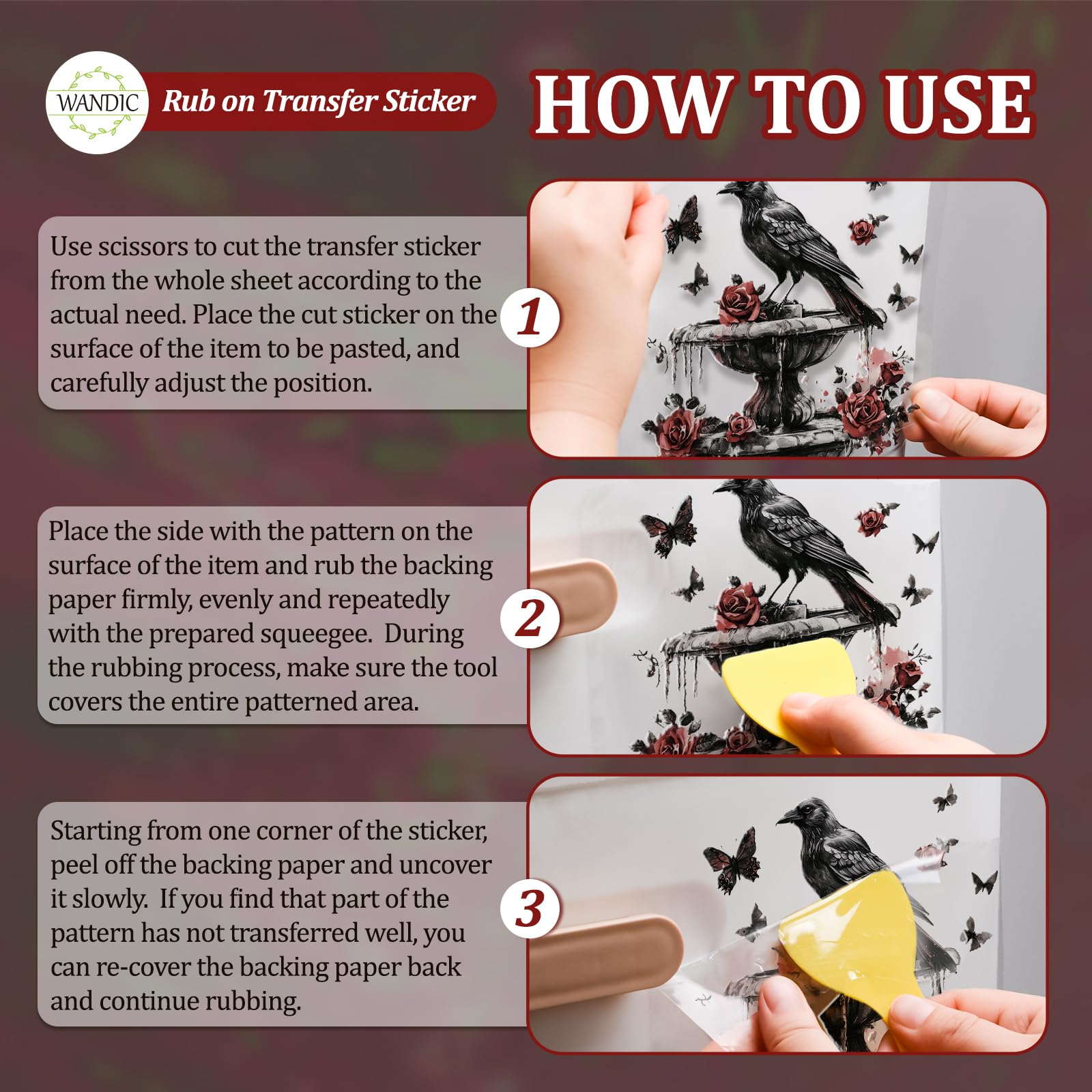 WANDIC

Rub on Transfer Sticker

HOW TO USE

Use scissors to cut the transfer sticker from the whole sheet according to the actual need. Place the cut sticker on the surface of the item to be pasted, and carefully adjust the position.

1

Place the side with the pattern on the surface of the item and rub the backing paper firmly, evenly and repeatedly with the prepared squeegee. During the rubbing process, make sure the tool covers the entire patterned area.

2

Starting from one corner of the sticker, peel off the backing paper and uncover it slowly. If you find that part of the pattern has not transferred well, you can re-cover the backing paper back and continue rubbing.

3