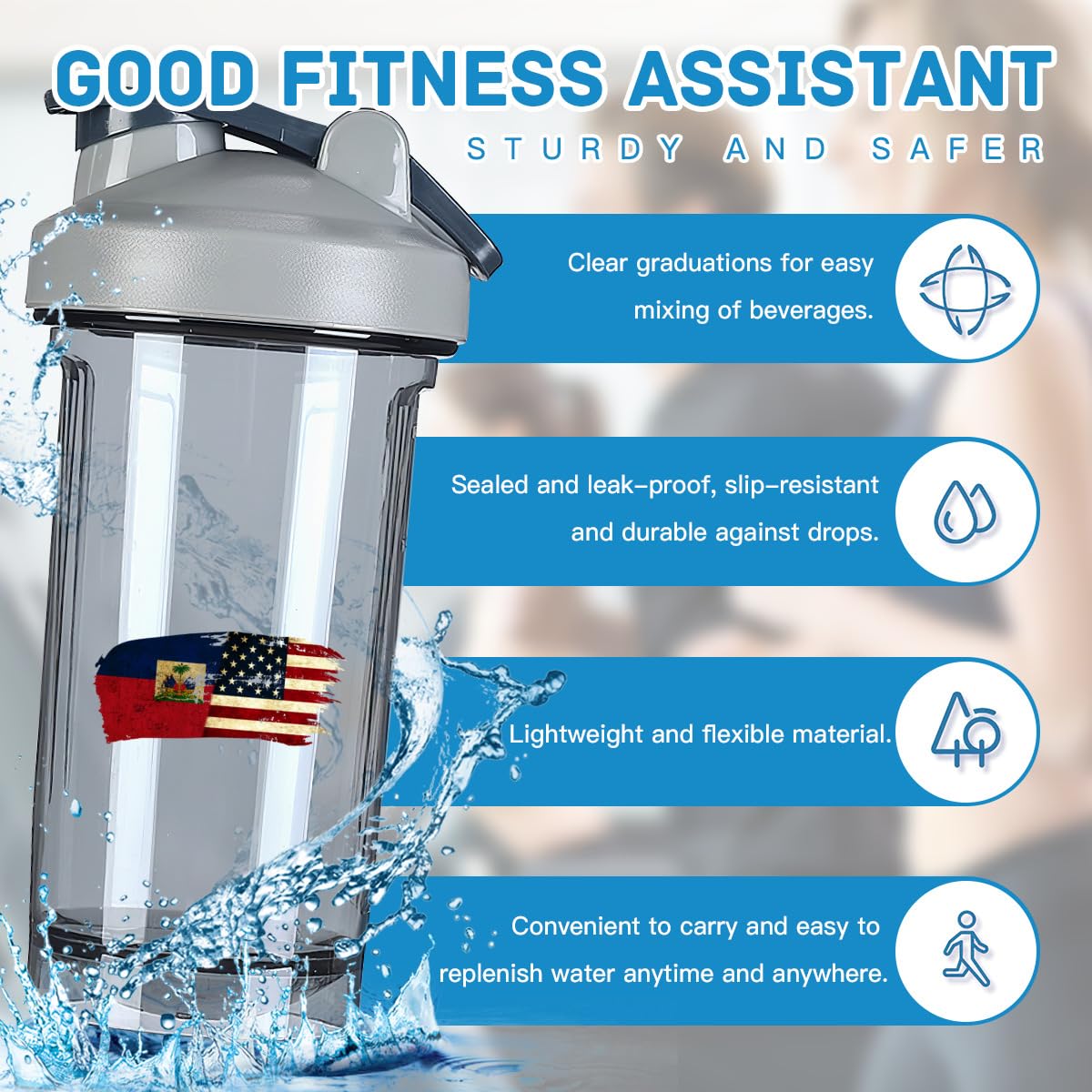 GOOD FITNESS ASSISTANT
STURDY AND SAFER

Clear graduations for easy mixing of beverages.

Sealed and leak-proof, slip-resistant and durable against drops.

Lightweight and flexible material.

Convenient to carry and easy to replenish water anytime and anywhere.