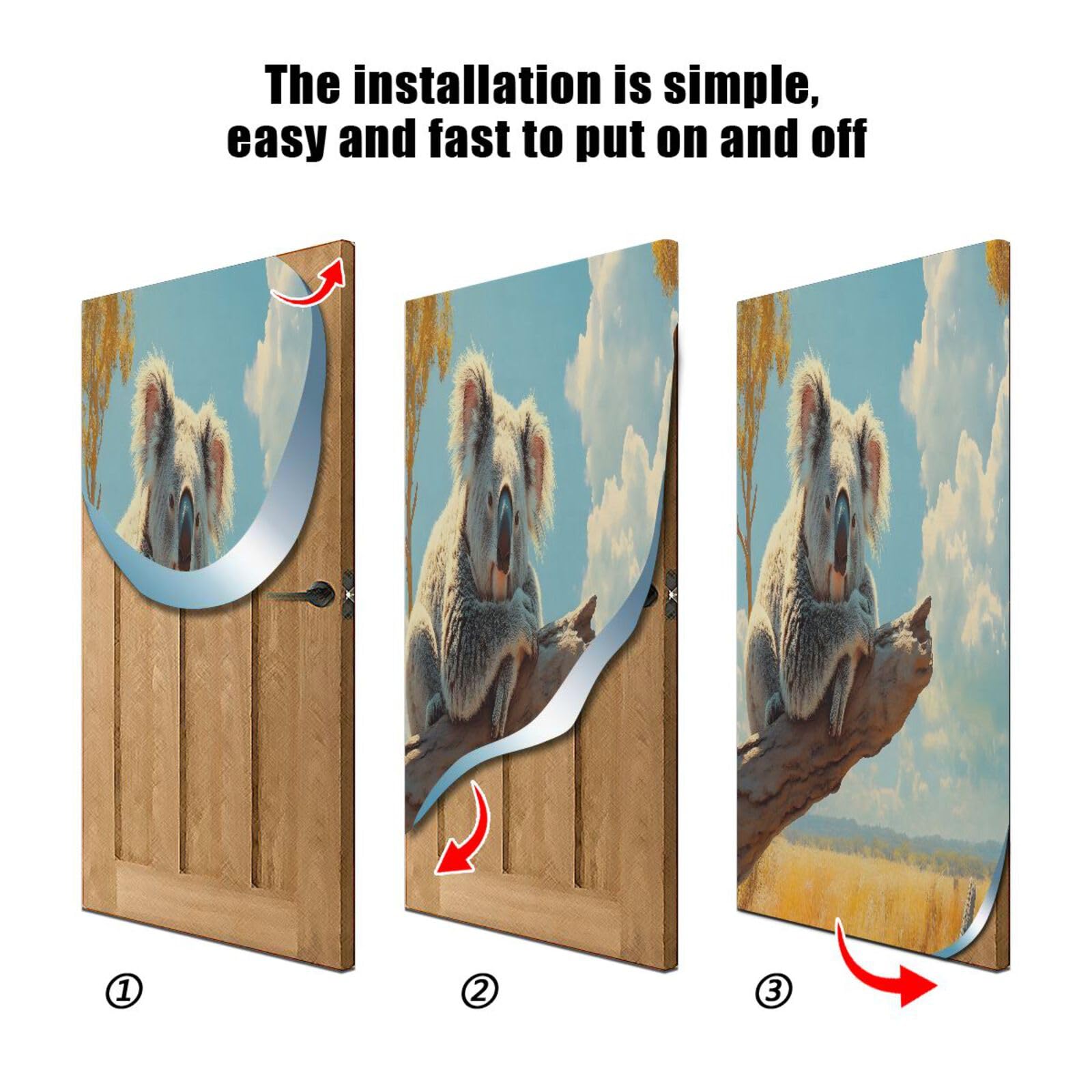 The installation is simple, easy and fast to put on and off

①

②

③