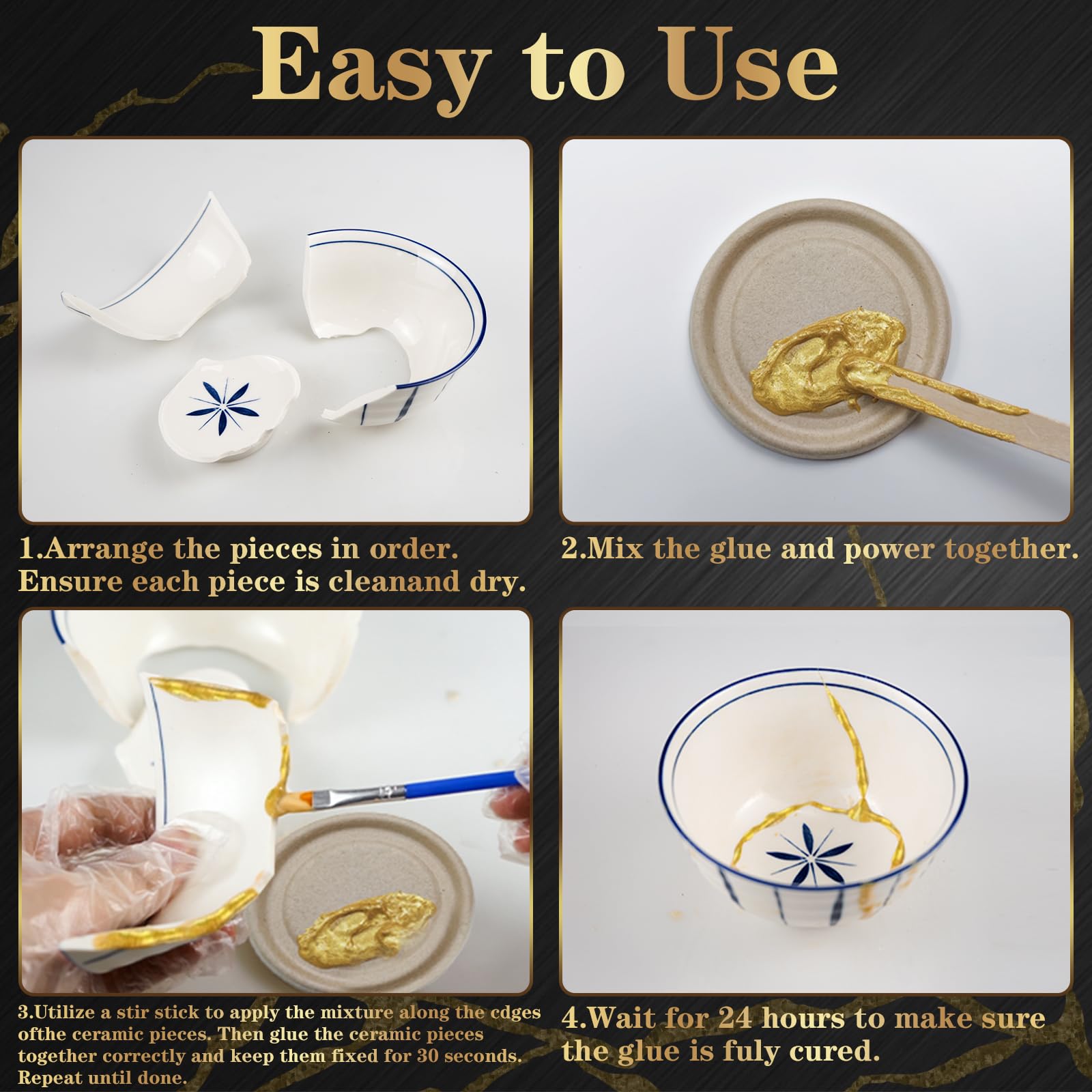 Easy to Use

1.Arrange the pieces in order. Ensure each piece is cleanand dry.

2.Mix the glue and power together.

3.Utilize a stir stick to apply the mixture along the cdges ofthe ceramic pieces. Then glue the ceramic pieces together correctly and keep them fixed for 30 seconds. Repeat until done.

4.Wait for 24 hours to make sure the glue is fuly cured.