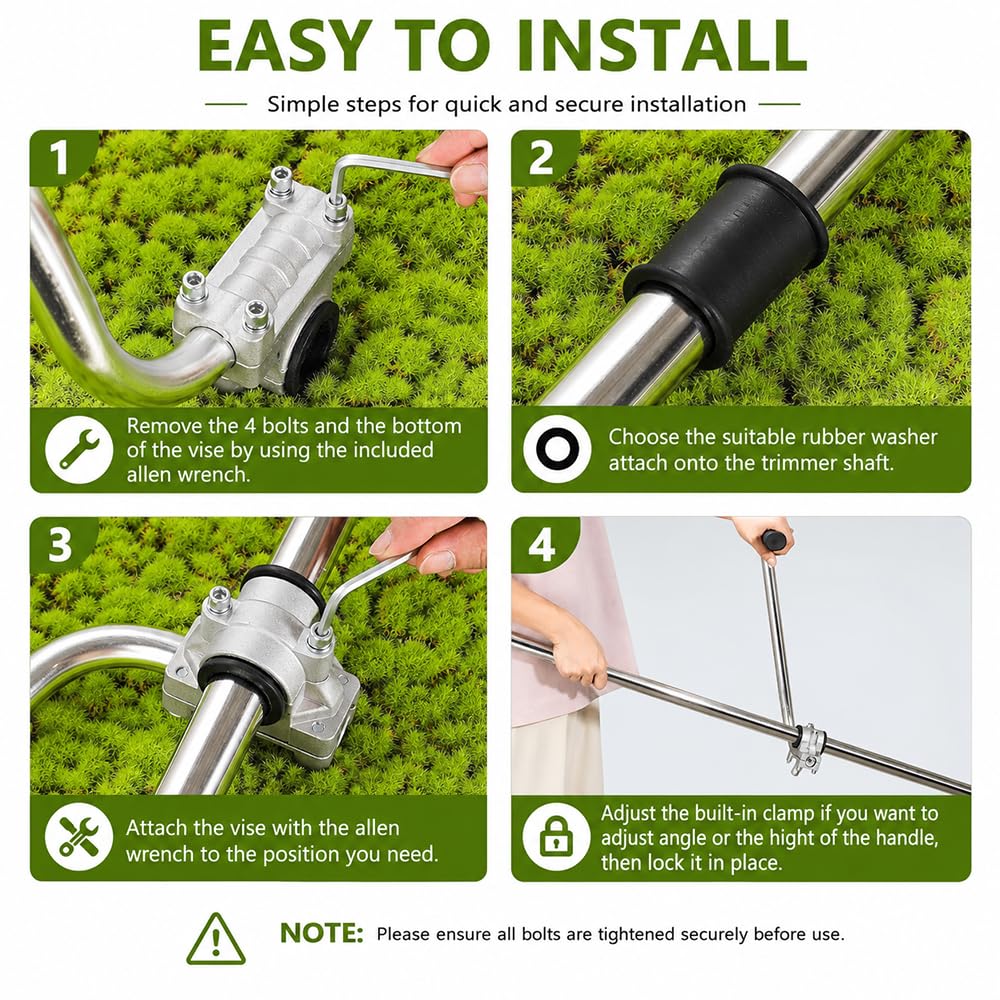 EASY TO INSTALL

Simple steps for quick and secure installation

1

Remove the 4 bolts and the bottom of the vise by using the included allen wrench.

2

Choose the suitable rubber washer attach onto the trimmer shaft.

3

Attach the vise with the allen wrench to the position you need.

4

Adjust the built-in clamp if you want to adjust angle or the hight of the handle, then lock it in place.

NOTE: Please ensure all bolts are tightened securely before use.