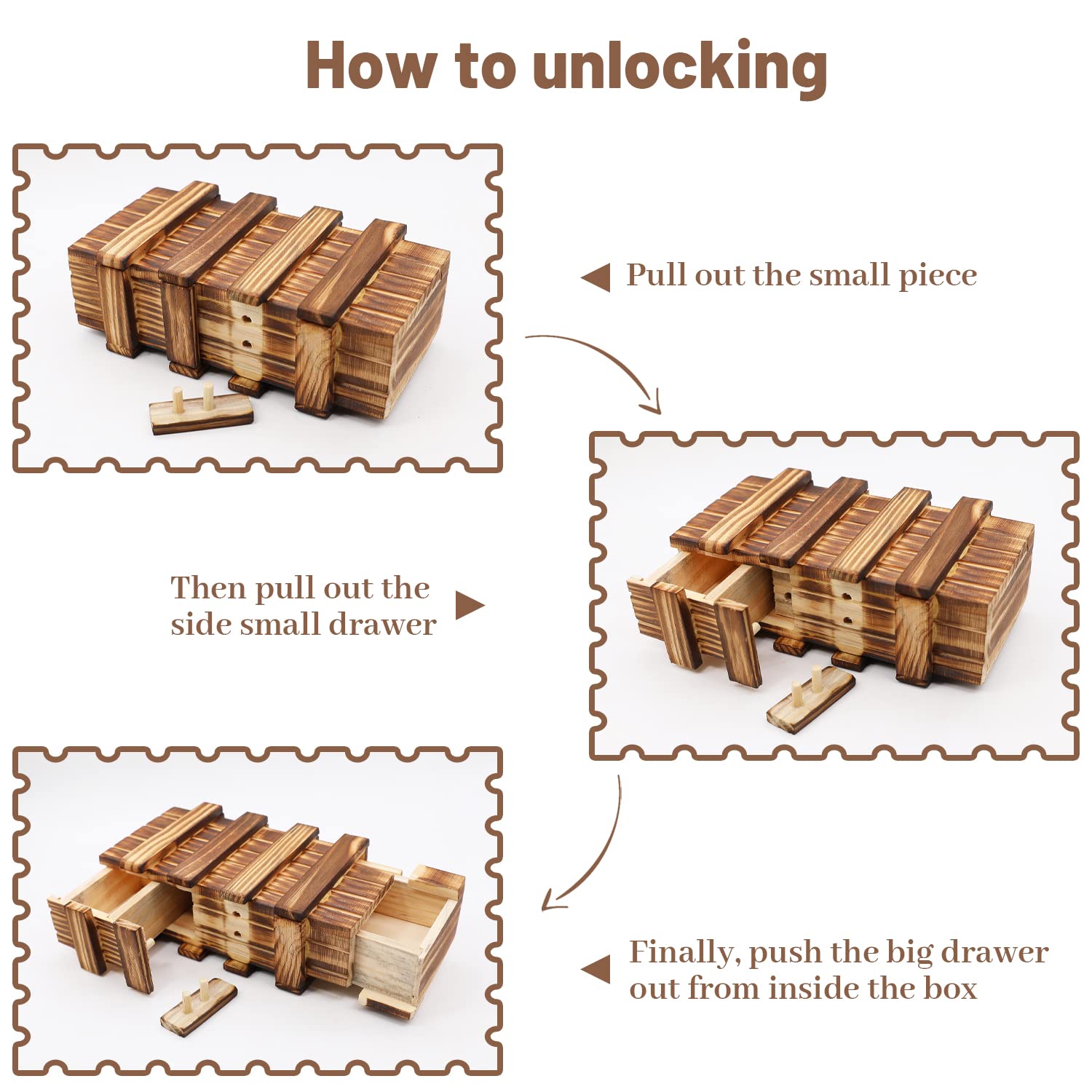 How to unlocking

Pull out the small piece

Then pull out the side small drawer

Finally, push the big drawer out from inside the box