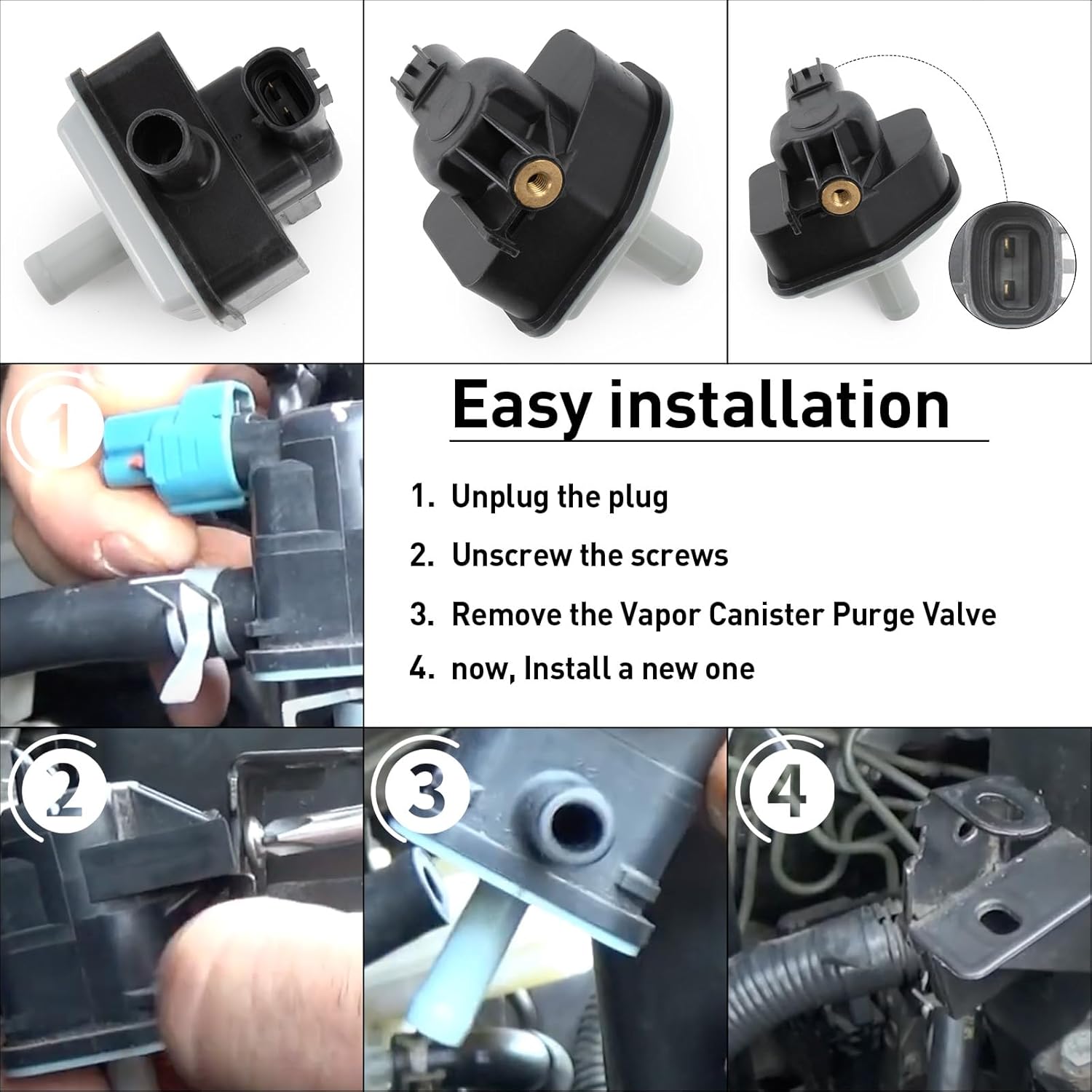 1

Easy installation

1. Unplug the plug
2. Unscrew the screws
3. Remove the Vapor Canister Purge Valve
4. now, Install a new one

2

3

4