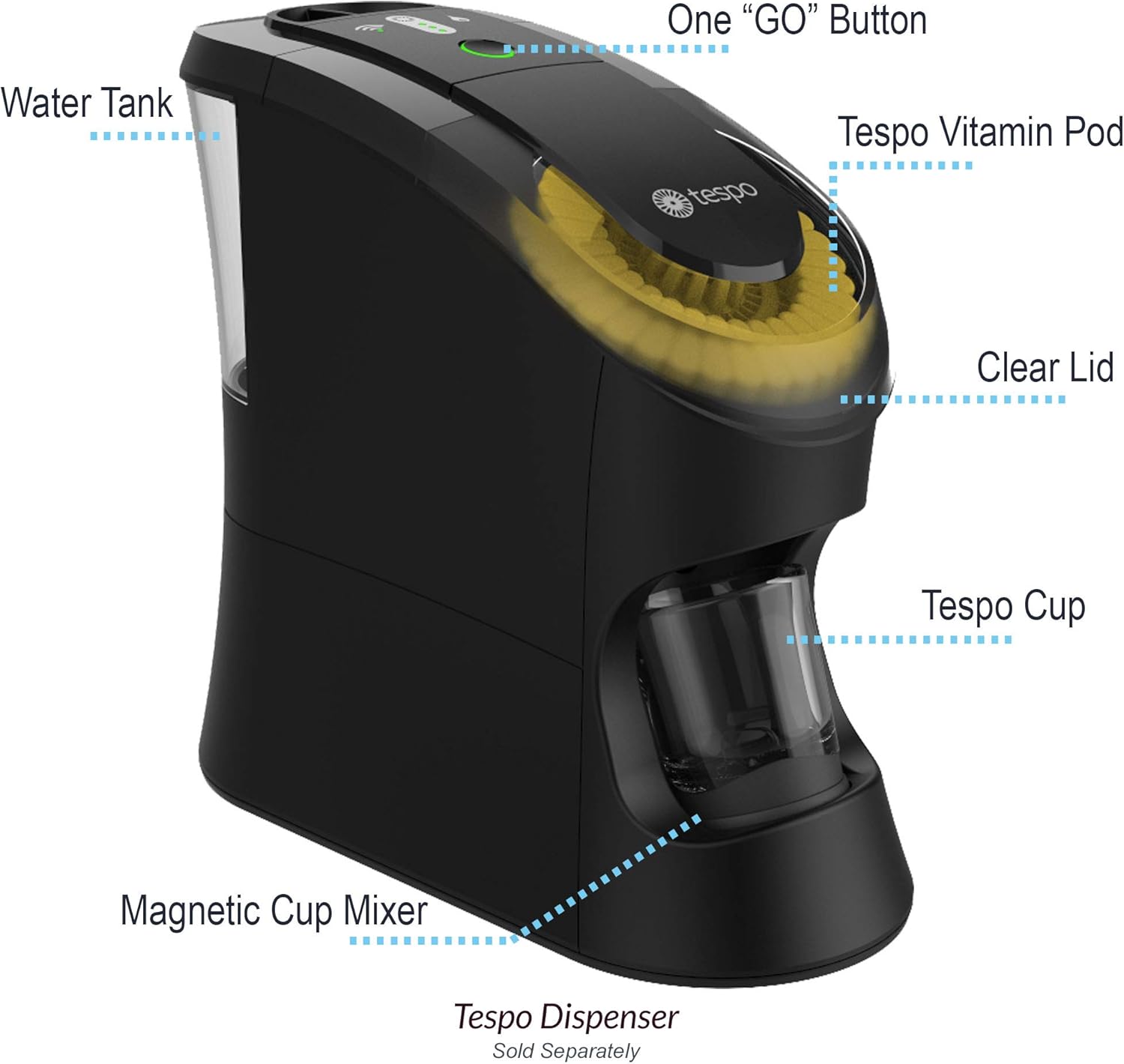 One “GO” Button

Water Tank

Tespo Vitamin Pod

tespo

Clear Lid

Tespo Cup

Magnetic Cup Mixer

Tespo Dispenser
Sold Separately