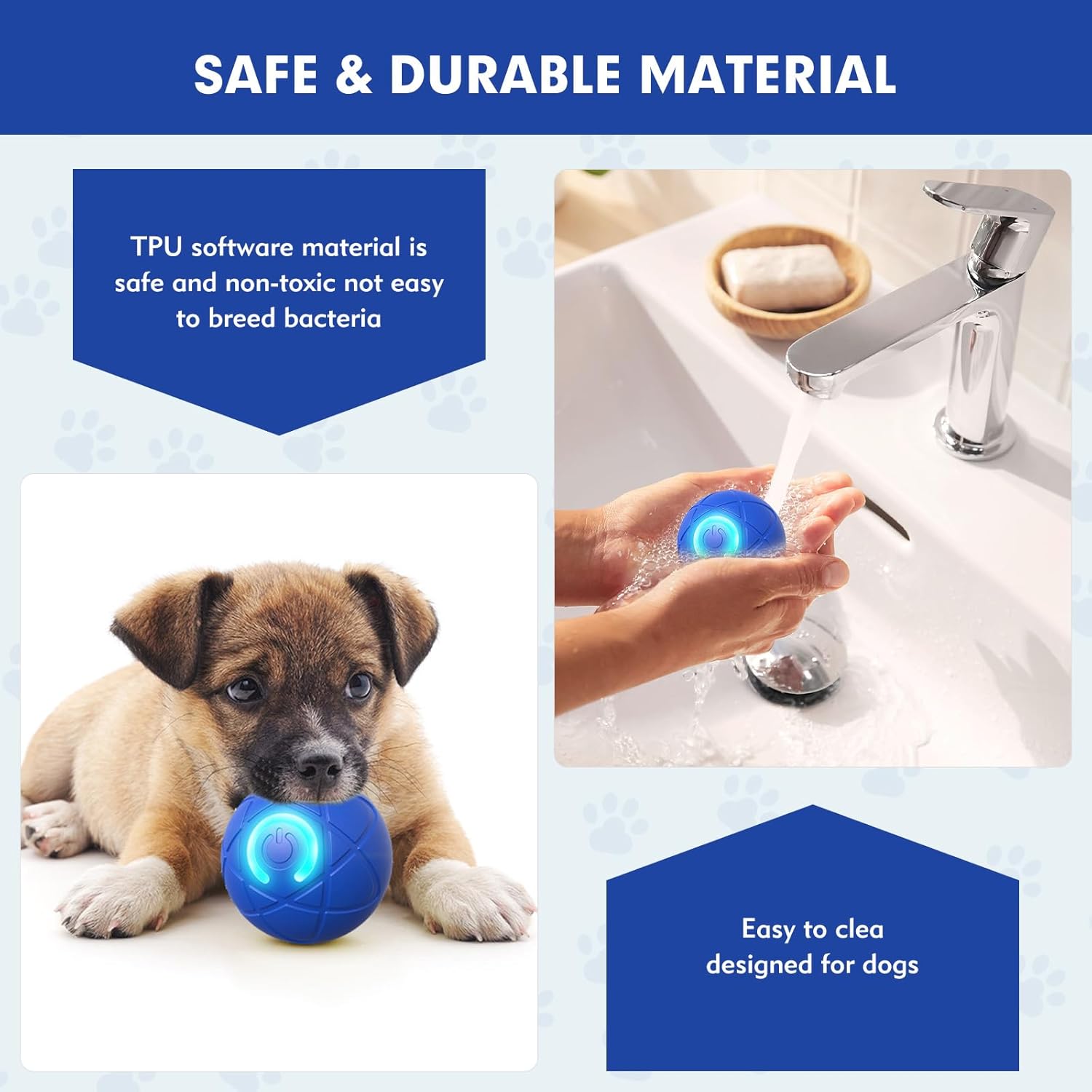 SAFE & DURABLE MATERIAL

TPU software material is safe and non-toxic not easy to breed bacteria

Easy to clea designed for dogs