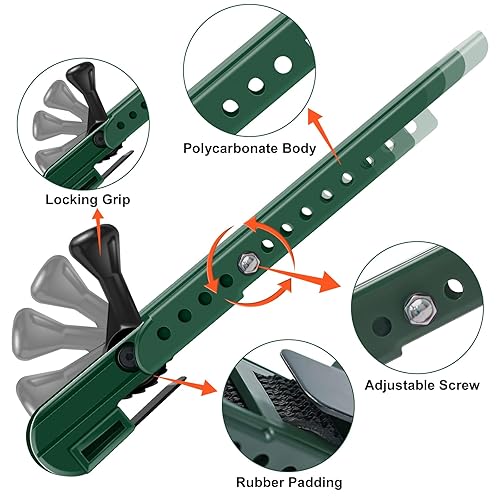 Polycarbonate Body

Locking Grip

Adjustable Screw

Rubber Padding