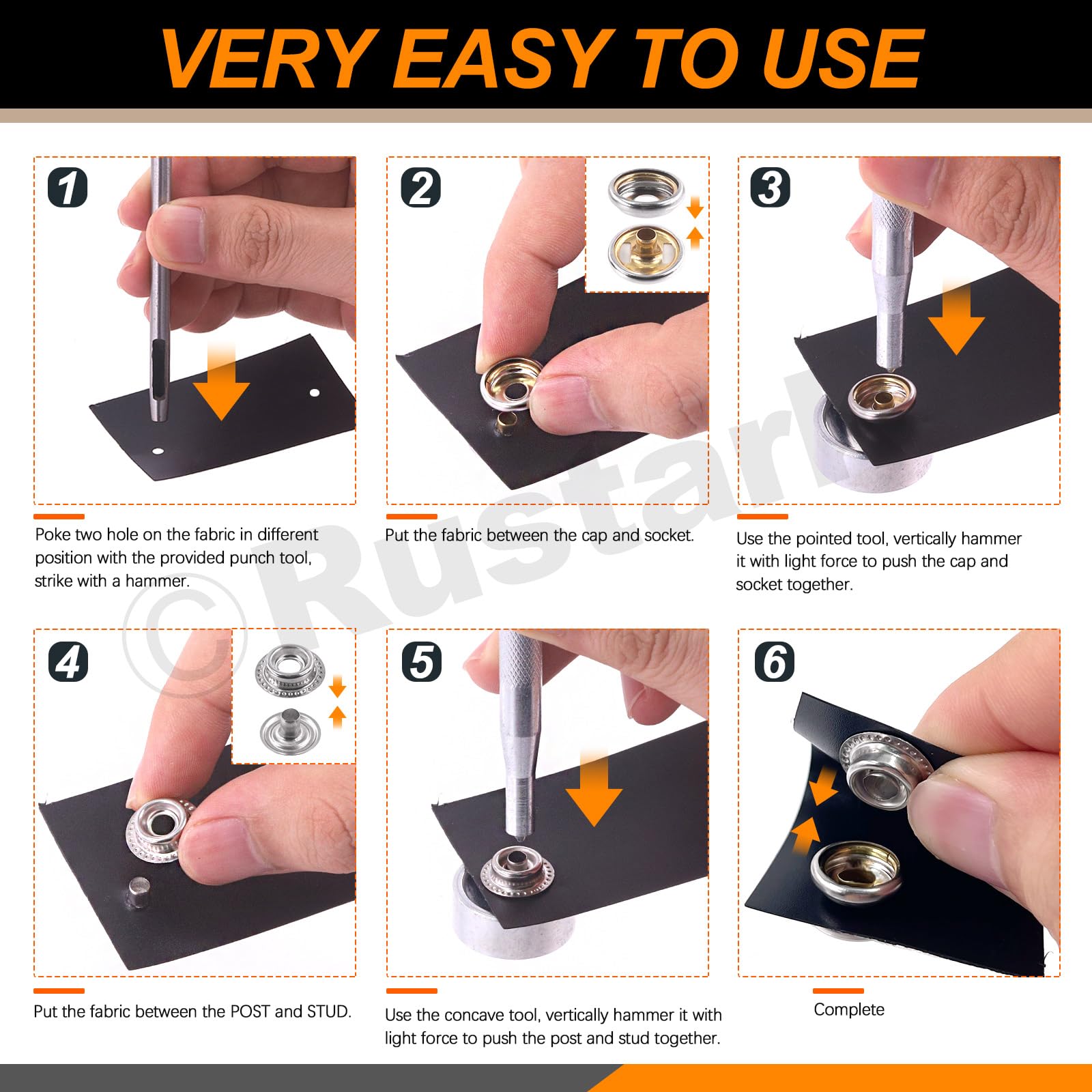 VERY EASY TO USE

1

Poke two hole on the fabric in different position with the provided punch tool, strike with a hammer.

2

Put the fabric between the cap and socket.

3

Use the pointed tool, vertically hammer it with light force to push the cap and socket together.

4

Put the fabric between the POST and STUD.

5

Use the concave tool, vertically hammer it with light force to push the post and stud together.

6

Complete

©Rustark