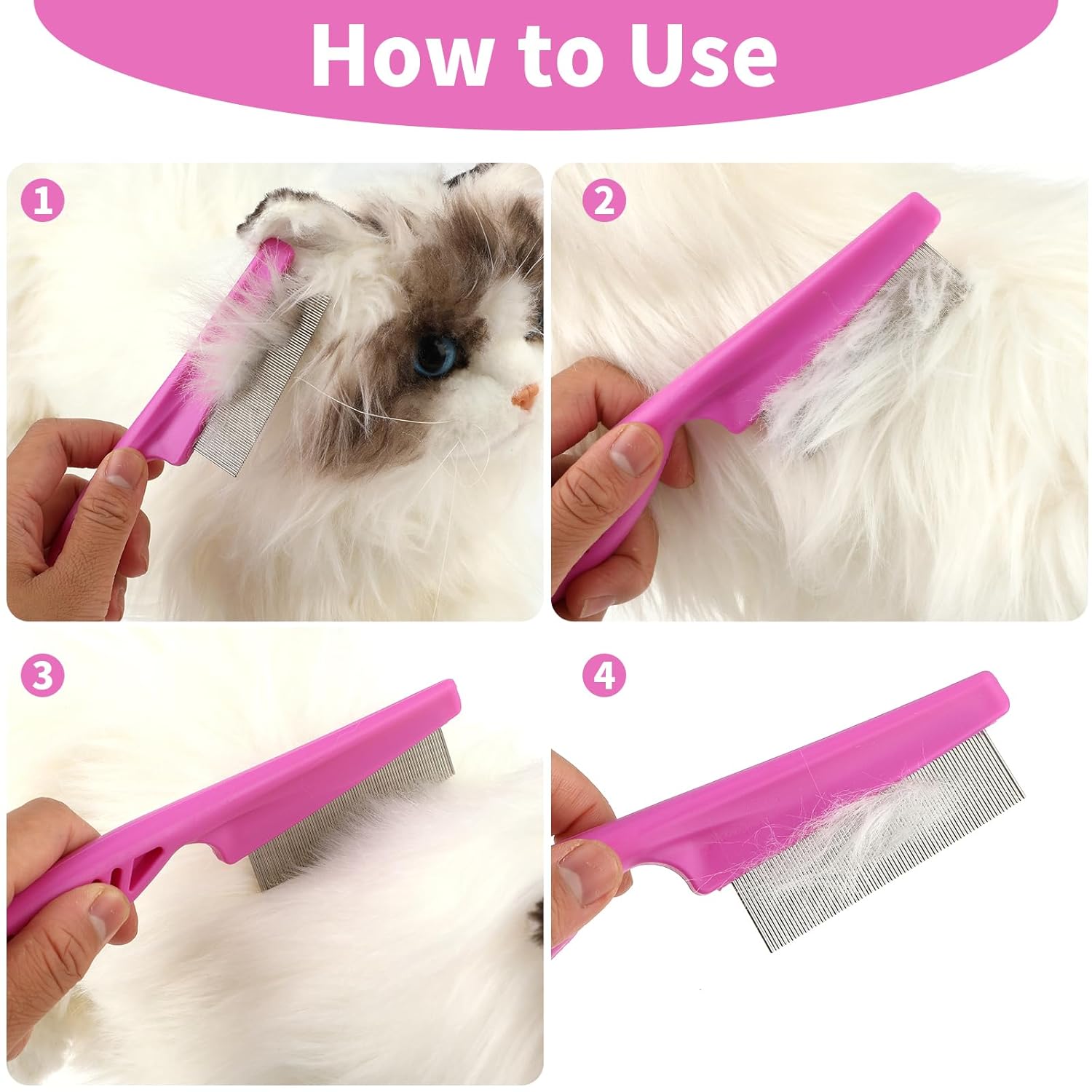 How to Use

1

2

3

4