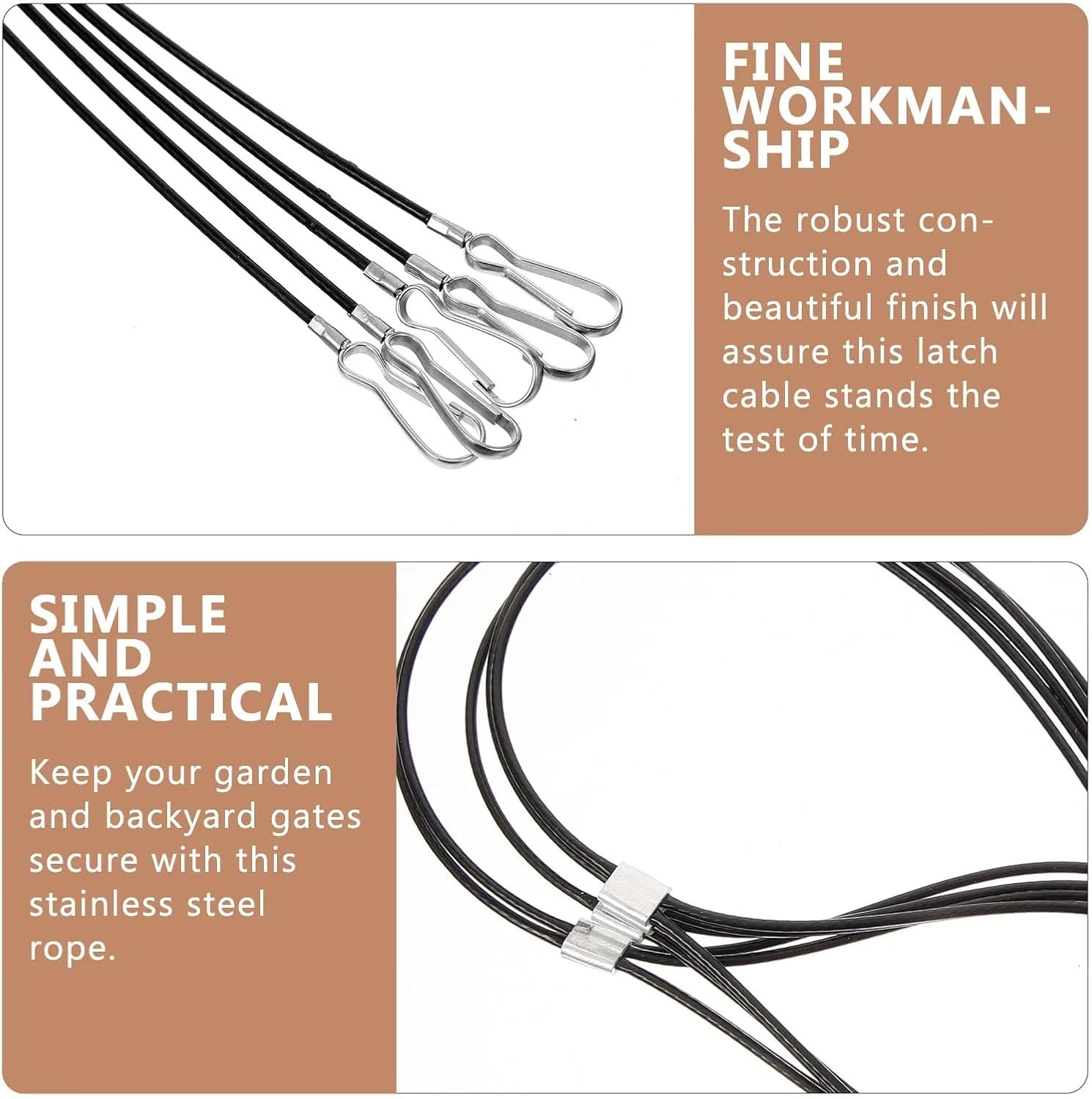 FINE WORKMANSHIP

The robust construction and beautiful finish will assure this latch cable stands the test of time.

SIMPLE AND PRACTICAL

Keep your garden and backyard gates secure with this stainless steel rope.