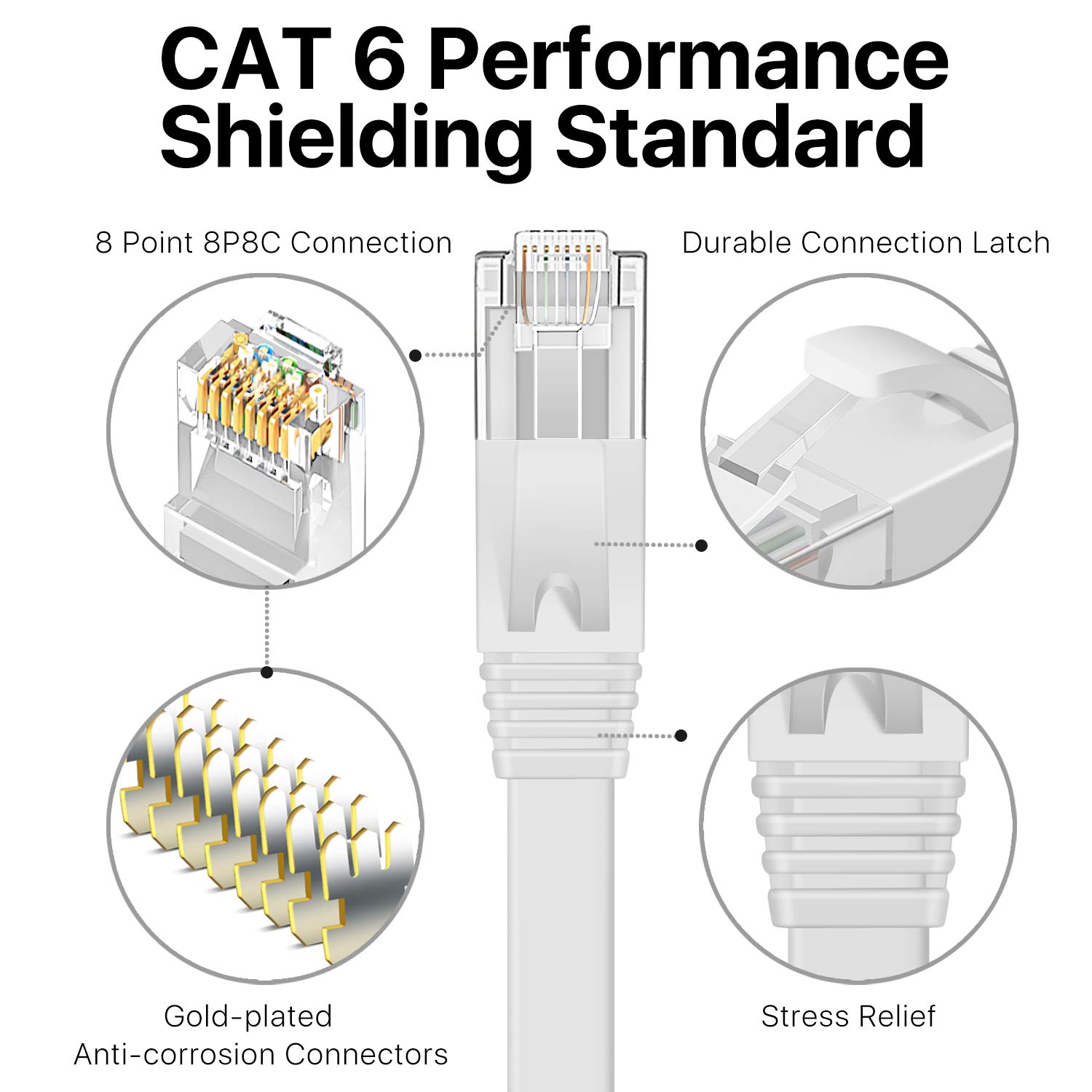 CAT 6 Performance Shielding Standard

8 Point 8P8C Connection

Durable Connection Latch

Gold-plated Anti-corrosion Connectors

Stress Relief