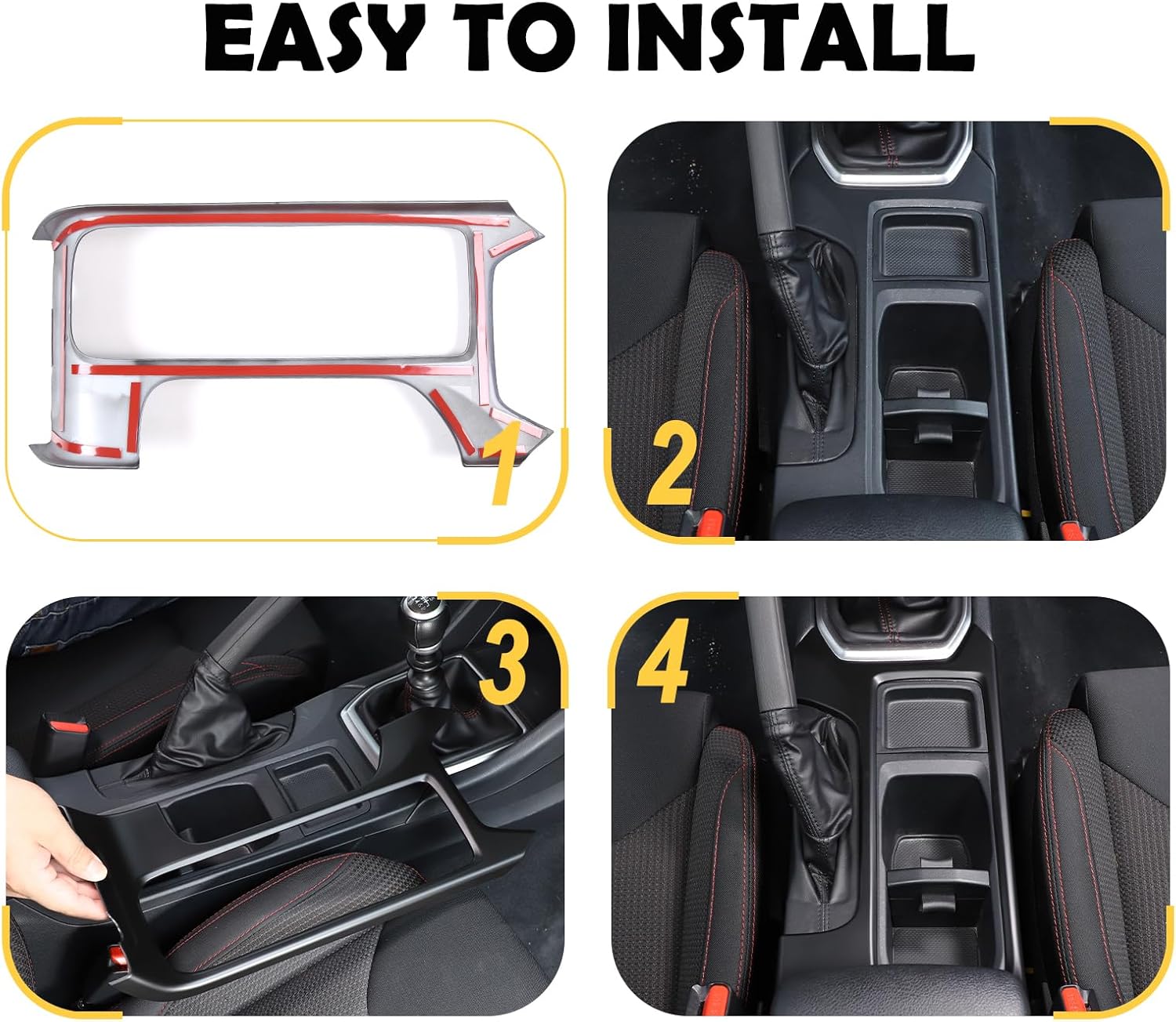 EASY TO INSTALL

1

2

3

4