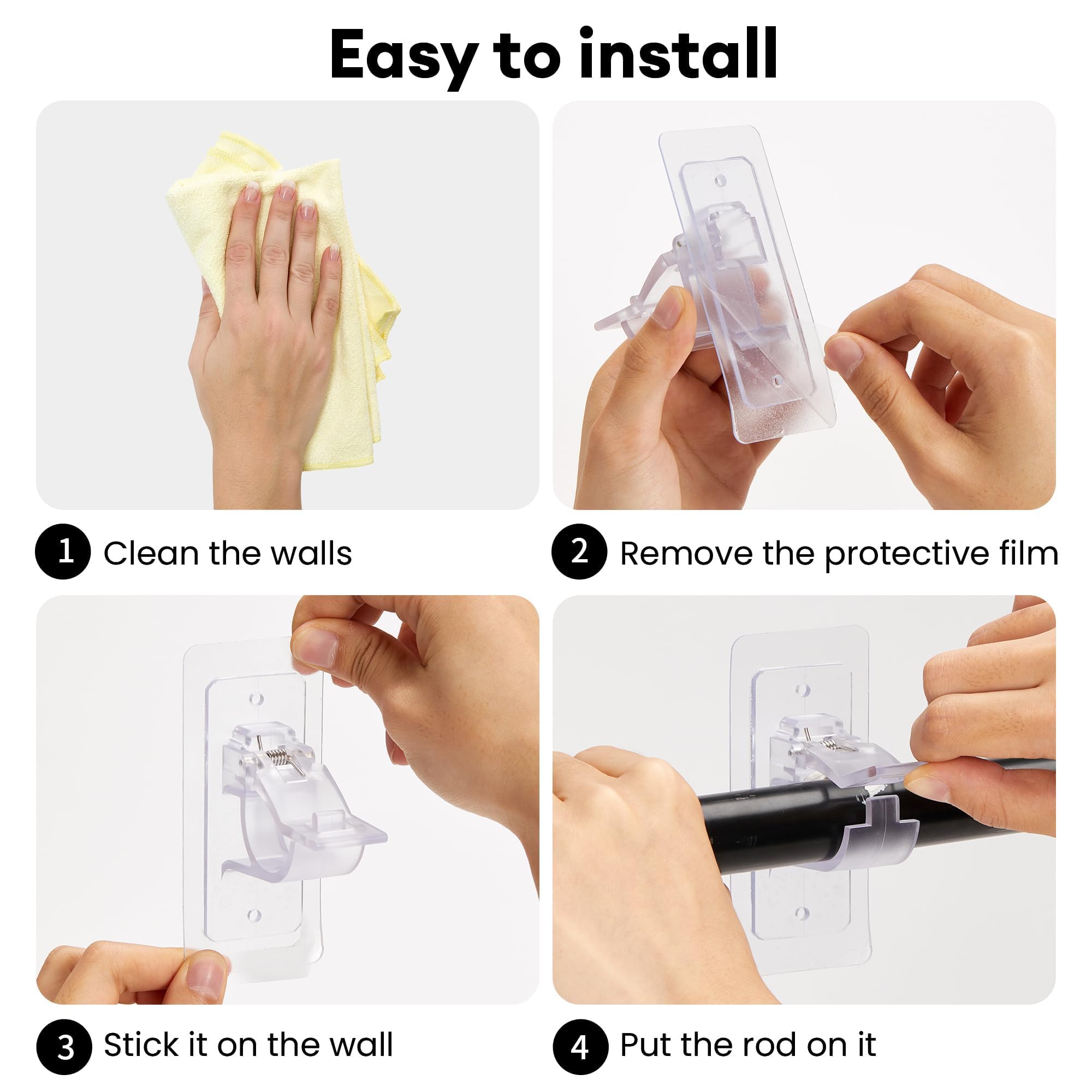 Easy to install

1 Clean the walls

2 Remove the protective film

3 Stick it on the wall

4 Put the rod on it