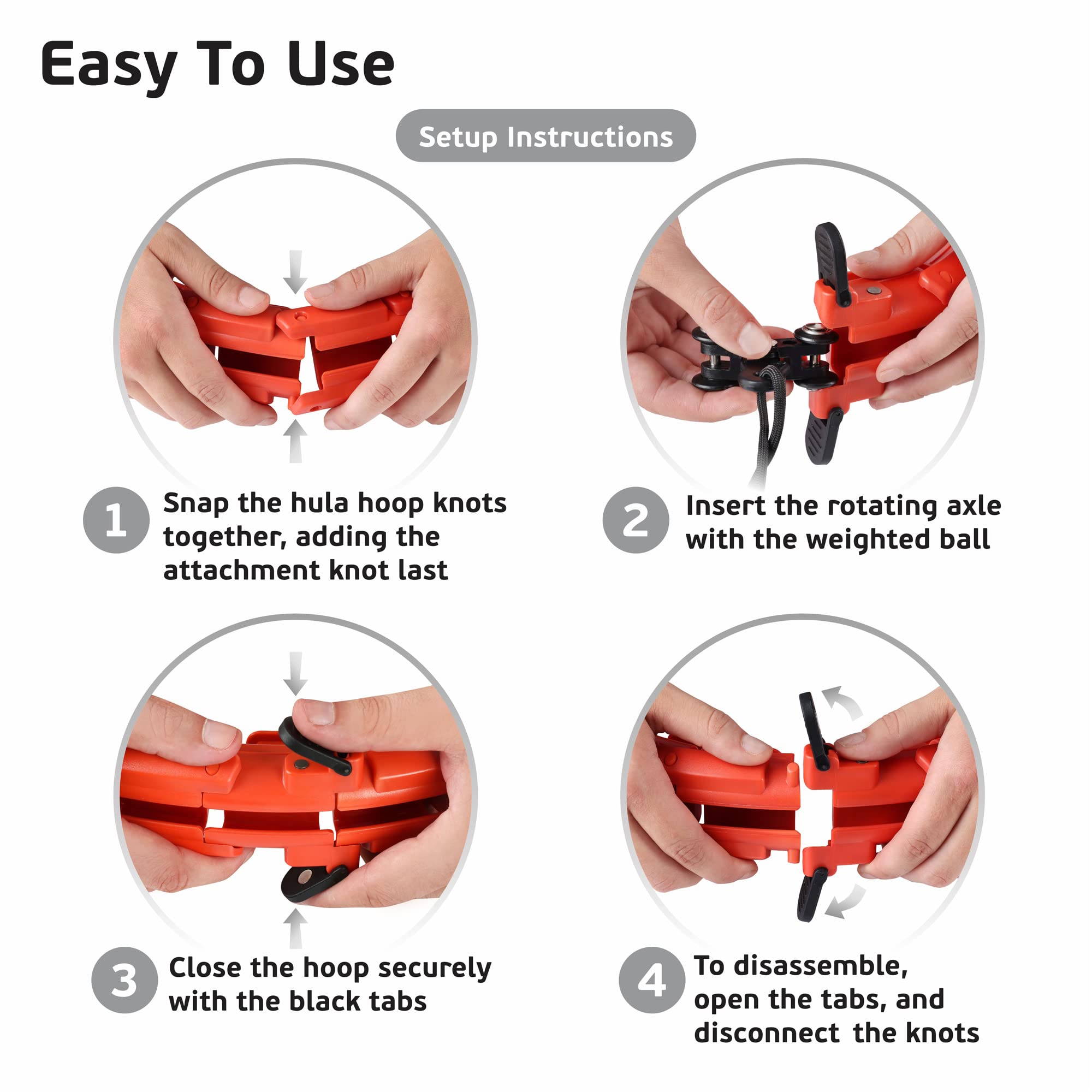 Easy To Use

Setup Instructions

1 Snap the hula hoop knots together, adding the attachment knot last

2 Insert the rotating axle with the weighted ball

3 Close the hoop securely with the black tabs

4 To disassemble, open the tabs, and disconnect the knots