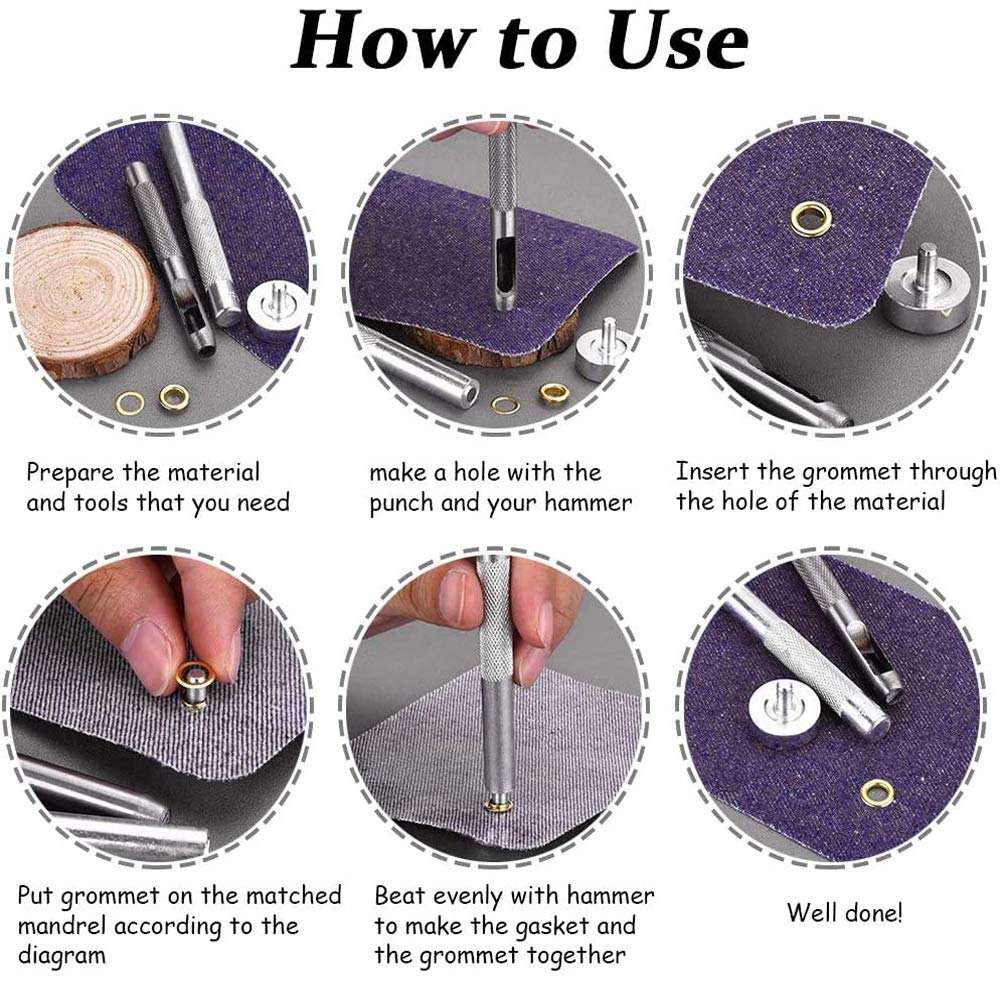 How to Use

Prepare the material and tools that you need

make a hole with the punch and your hammer

Insert the grommet through the hole of the material

Put grommet on the matched mandrel according to the diagram

Beat evenly with hammer to make the gasket and the grommet together

Well done!