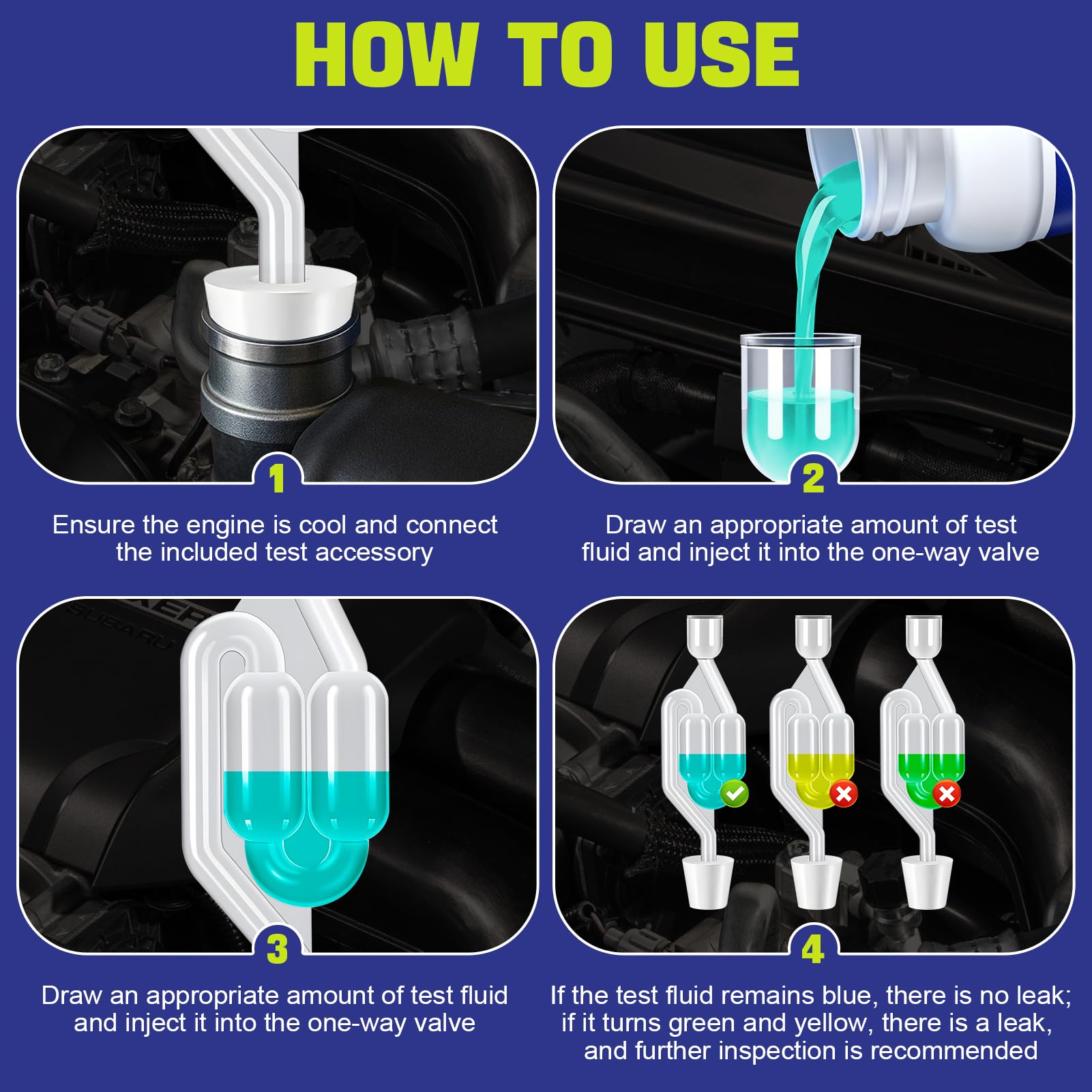 HOW TO USE

1

Ensure the engine is cool and connect the included test accessory

2

Draw an appropriate amount of test fluid and inject it into the one-way valve

3

Draw an appropriate amount of test fluid and inject it into the one-way valve

4

If the test fluid remains blue, there is no leak; if it turns green and yellow, there is a leak, and further inspection is recommended