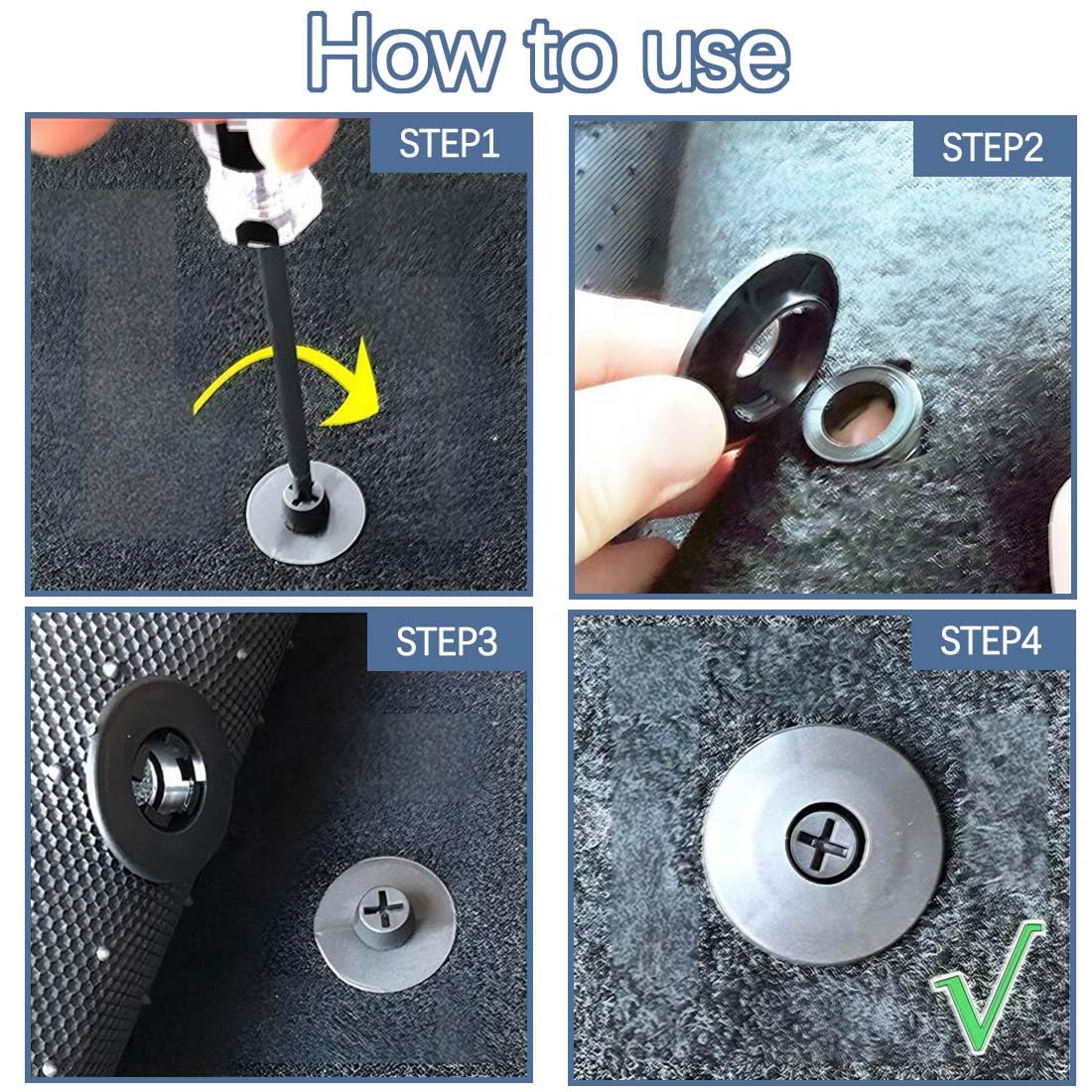 How to use

STEP1

STEP2

STEP3

STEP4