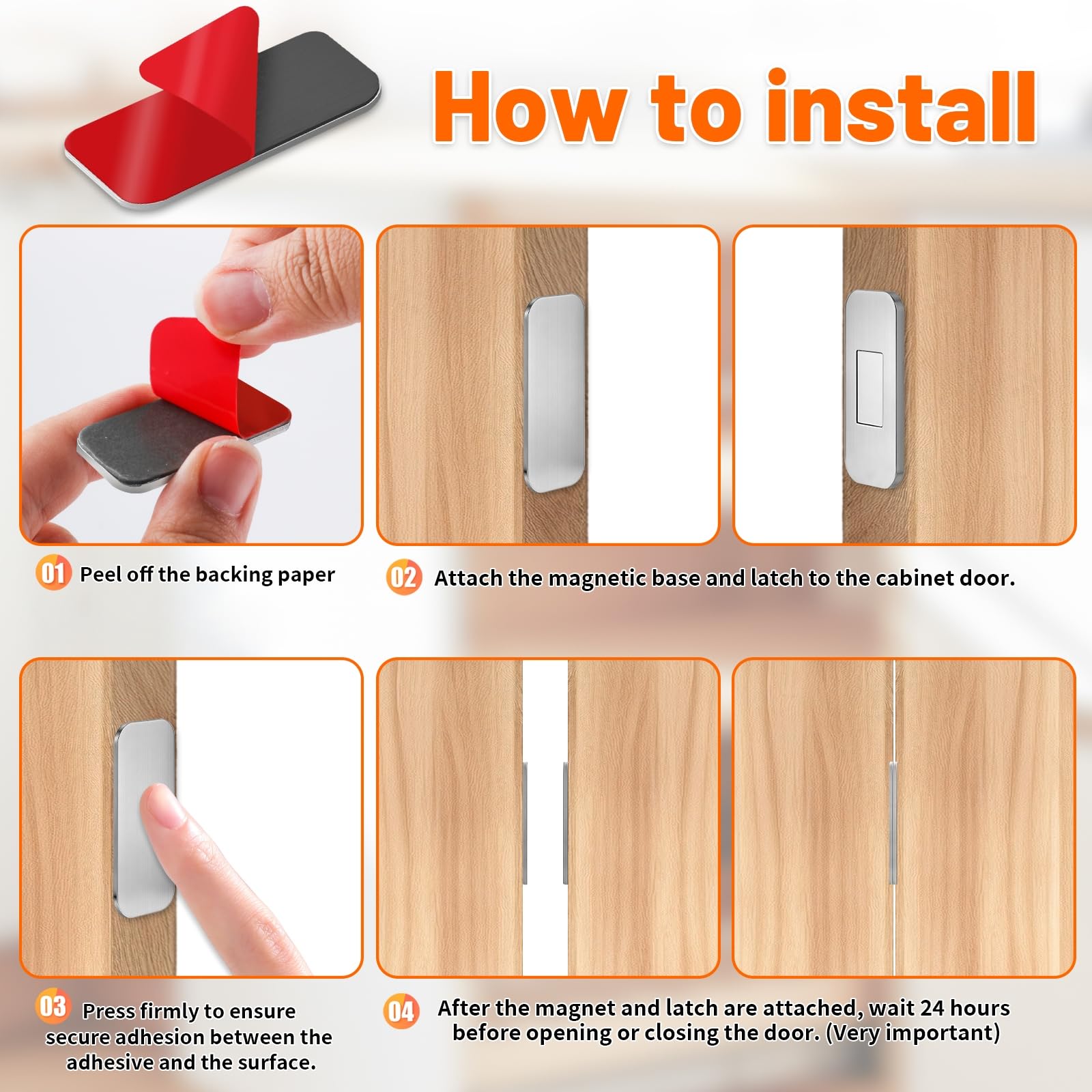 How to install

01 Peel off the backing paper

02 Attach the magnetic base and latch to the cabinet door.

03 Press firmly to ensure secure adhesion between the adhesive and the surface.

04 After the magnet and latch are attached, wait 24 hours before opening or closing the door. (Very important)