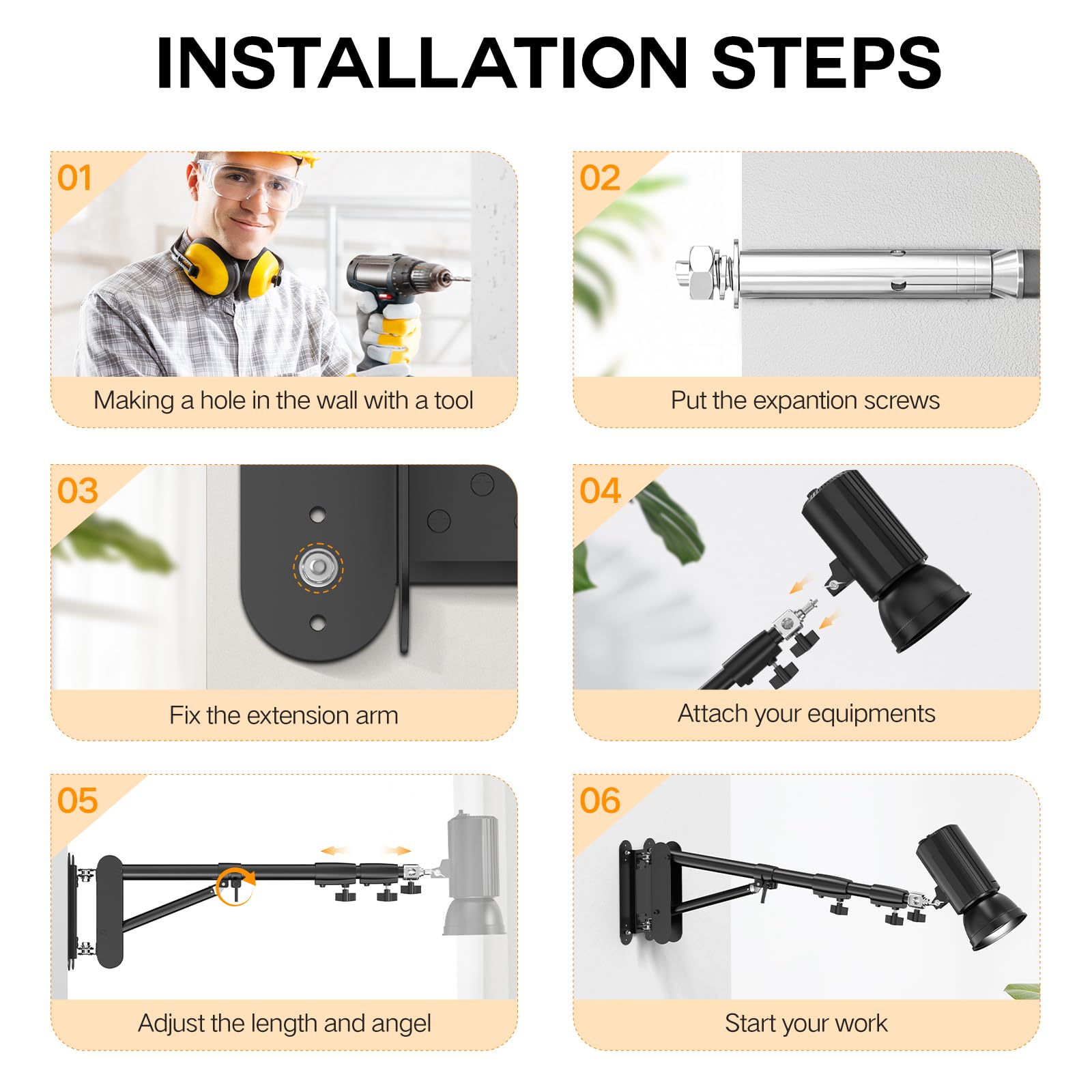 INSTALLATION STEPS

01
Making a hole in the wall with a tool

02
Put the expantion screws

03
Fix the extension arm

04
Attach your equipments

05
Adjust the length and angel

06
Start your work