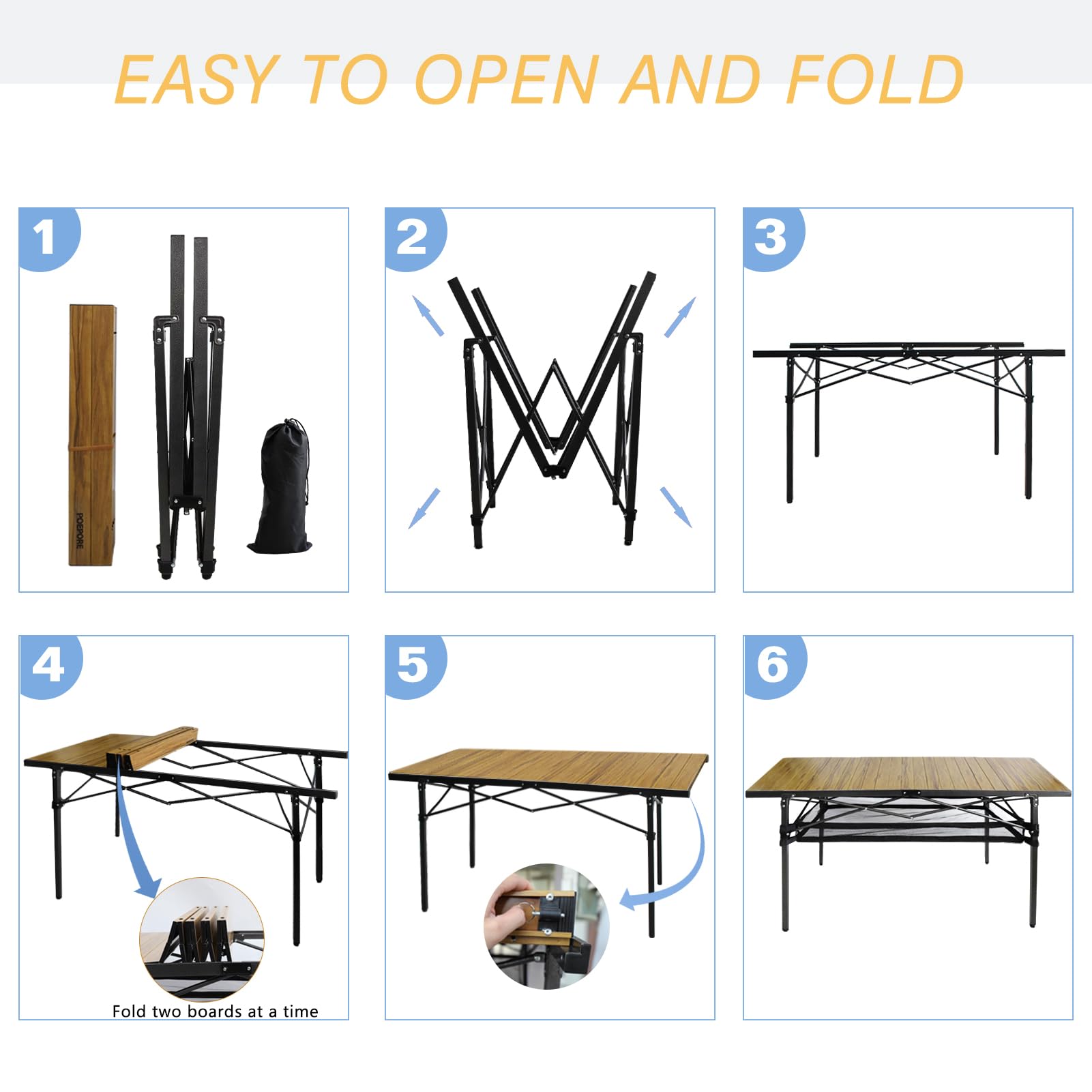 EASY TO OPEN AND FOLD

1

POEPORE

2

3

4

Fold two boards at a time

5

6