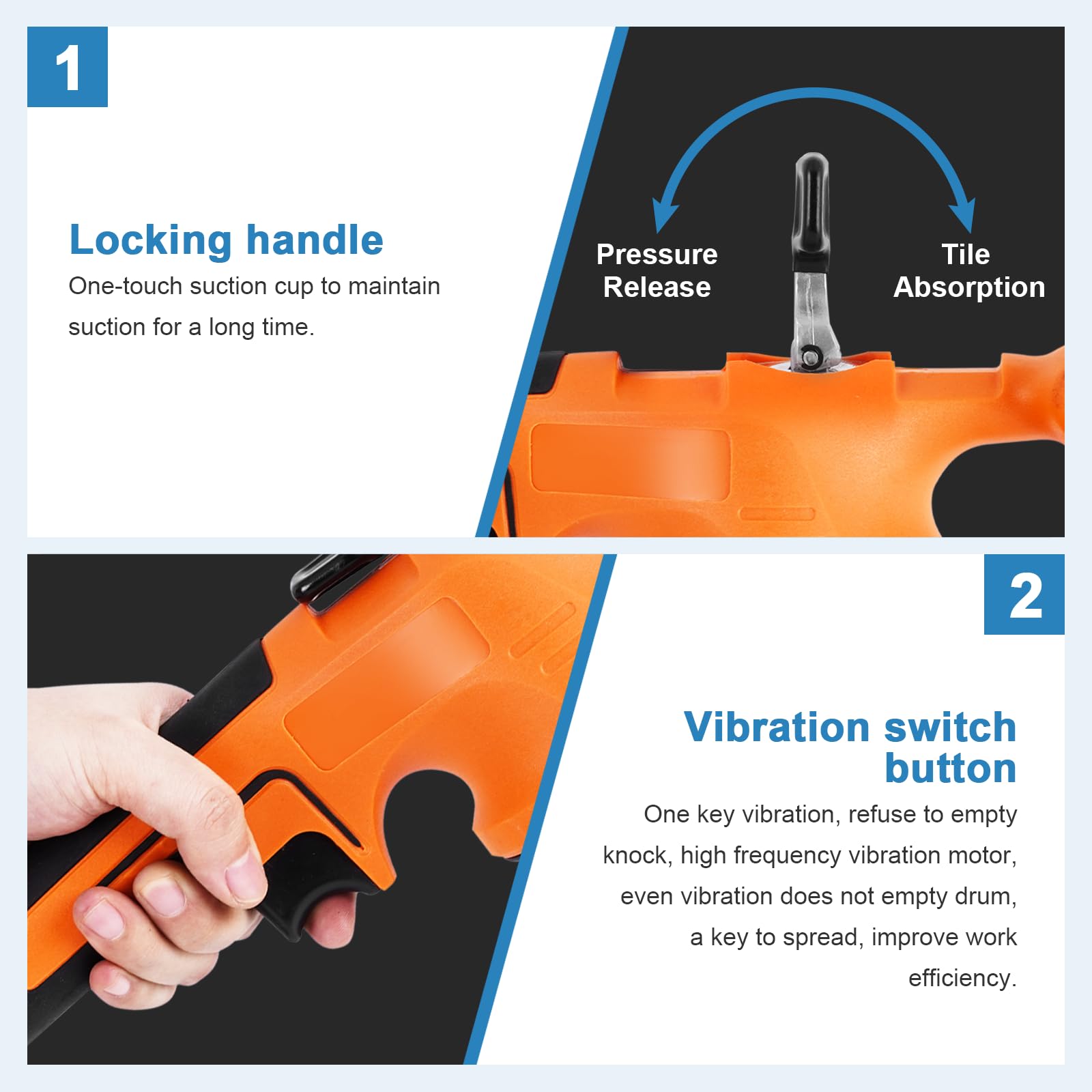 1

Locking handle

One-touch suction cup to maintain suction for a long time.

Pressure
Release

Tile
Absorption

2

Vibration switch
button

One key vibration, refuse to empty knock, high frequency vibration motor, even vibration does not empty drum, a key to spread, improve work efficiency.