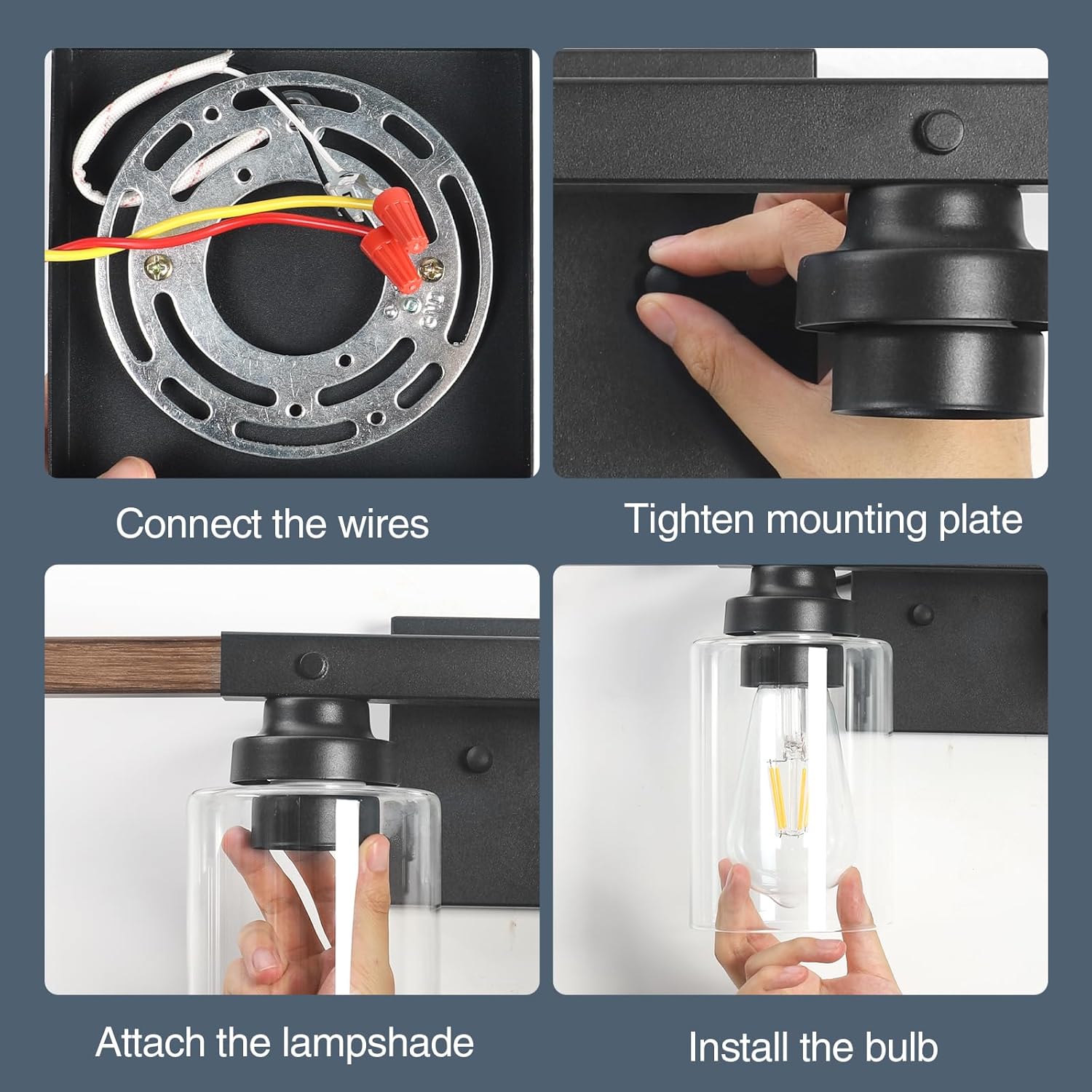 Connect the wires

Tighten mounting plate

Attach the lampshade

Install the bulb