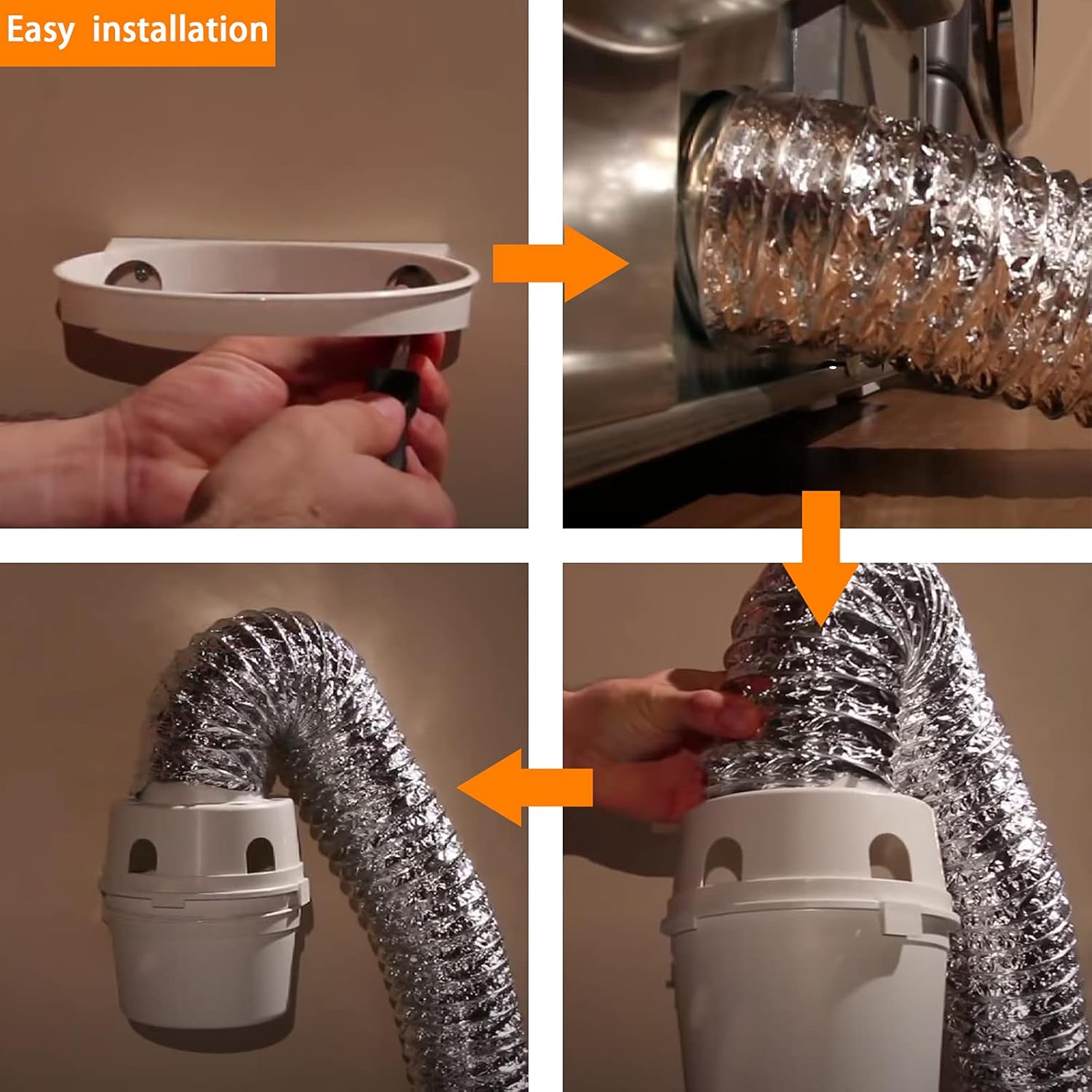 Easy installation