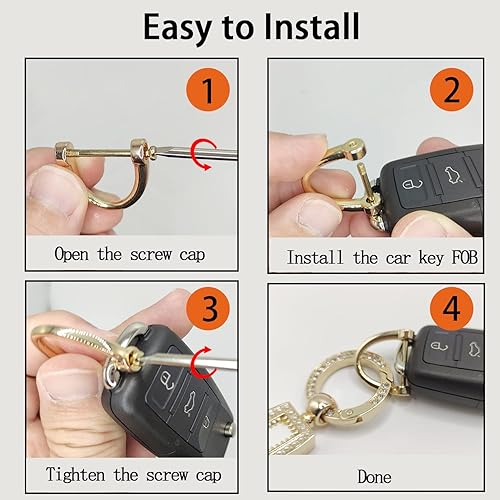 Easy to Install

1

Open the screw cap

2

Install the car key FOB

3

Tighten the screw cap

4

Done