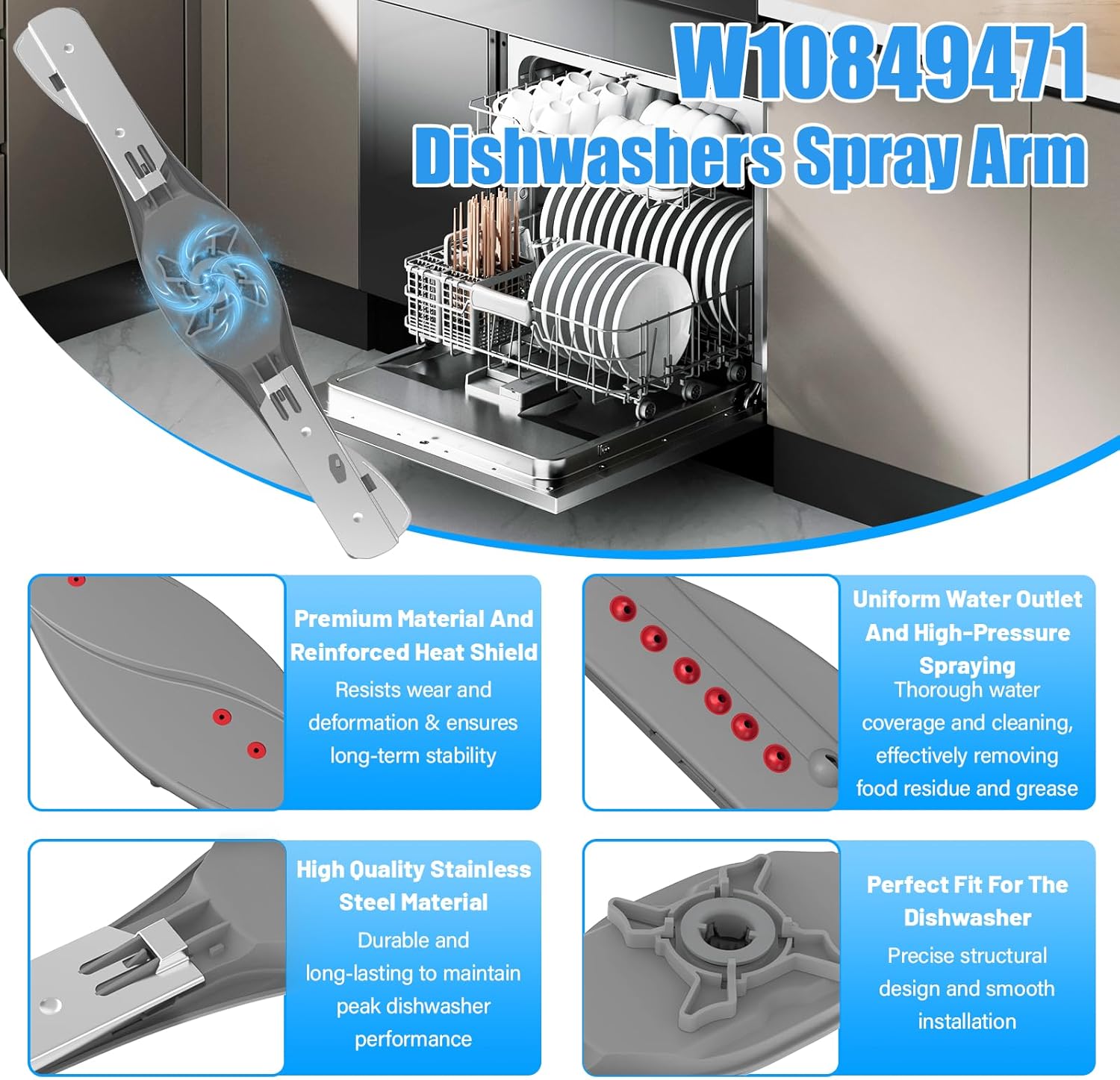 W10849471
Dishwashers Spray Arm

Premium Material And Reinforced Heat Shield
Resists wear and deformation & ensures long-term stability

Uniform Water Outlet And High-Pressure Spraying
Thorough water coverage and cleaning, effectively removing food residue and grease

High Quality Stainless Steel Material
Durable and long-lasting to maintain peak dishwasher performance

Perfect Fit For The Dishwasher
Precise structural design and smooth installation