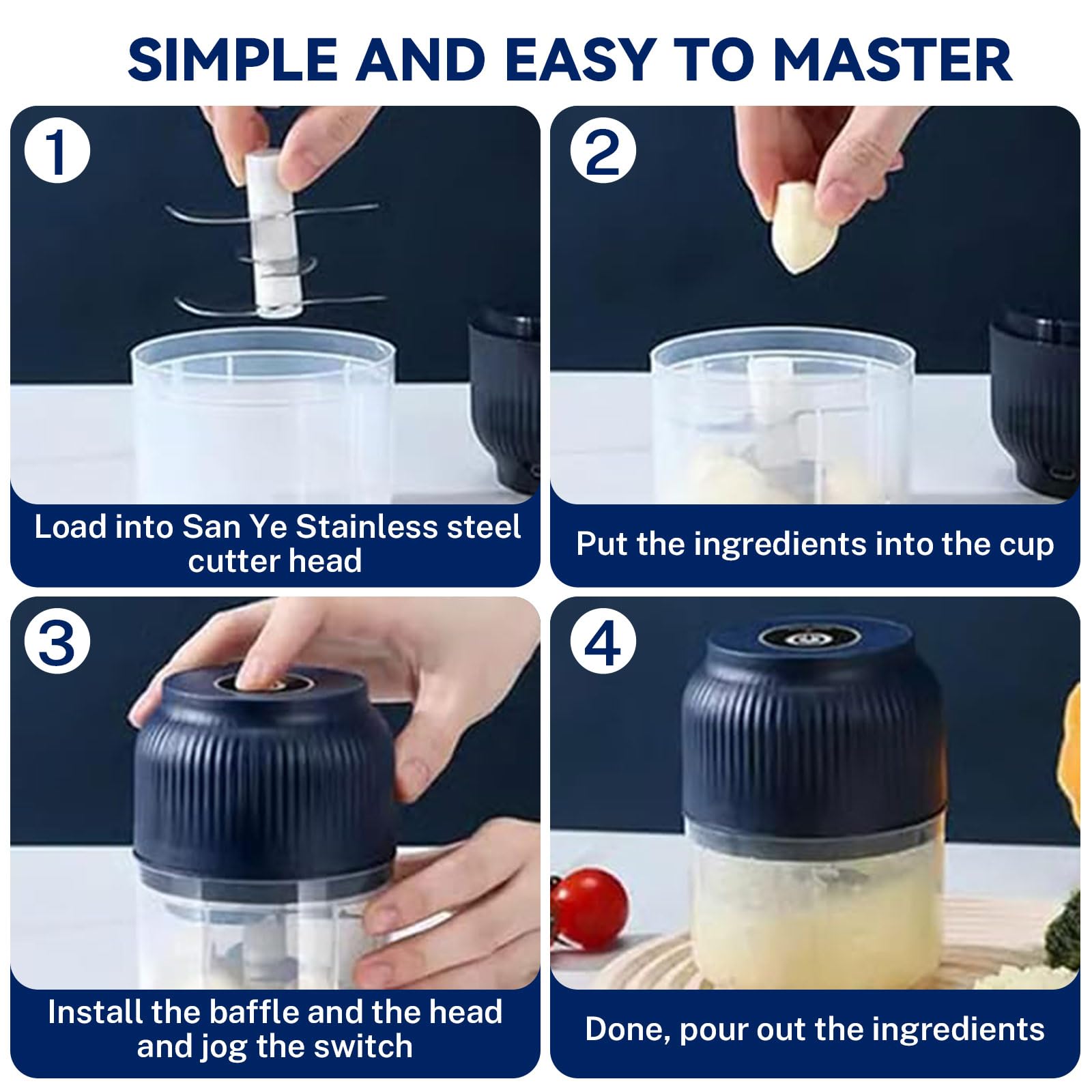 SIMPLE AND EASY TO MASTER

1

Load into San Ye Stainless steel cutter head

2

Put the ingredients into the cup

3

Install the baffle and the head and jog the switch

4

Done, pour out the ingredients