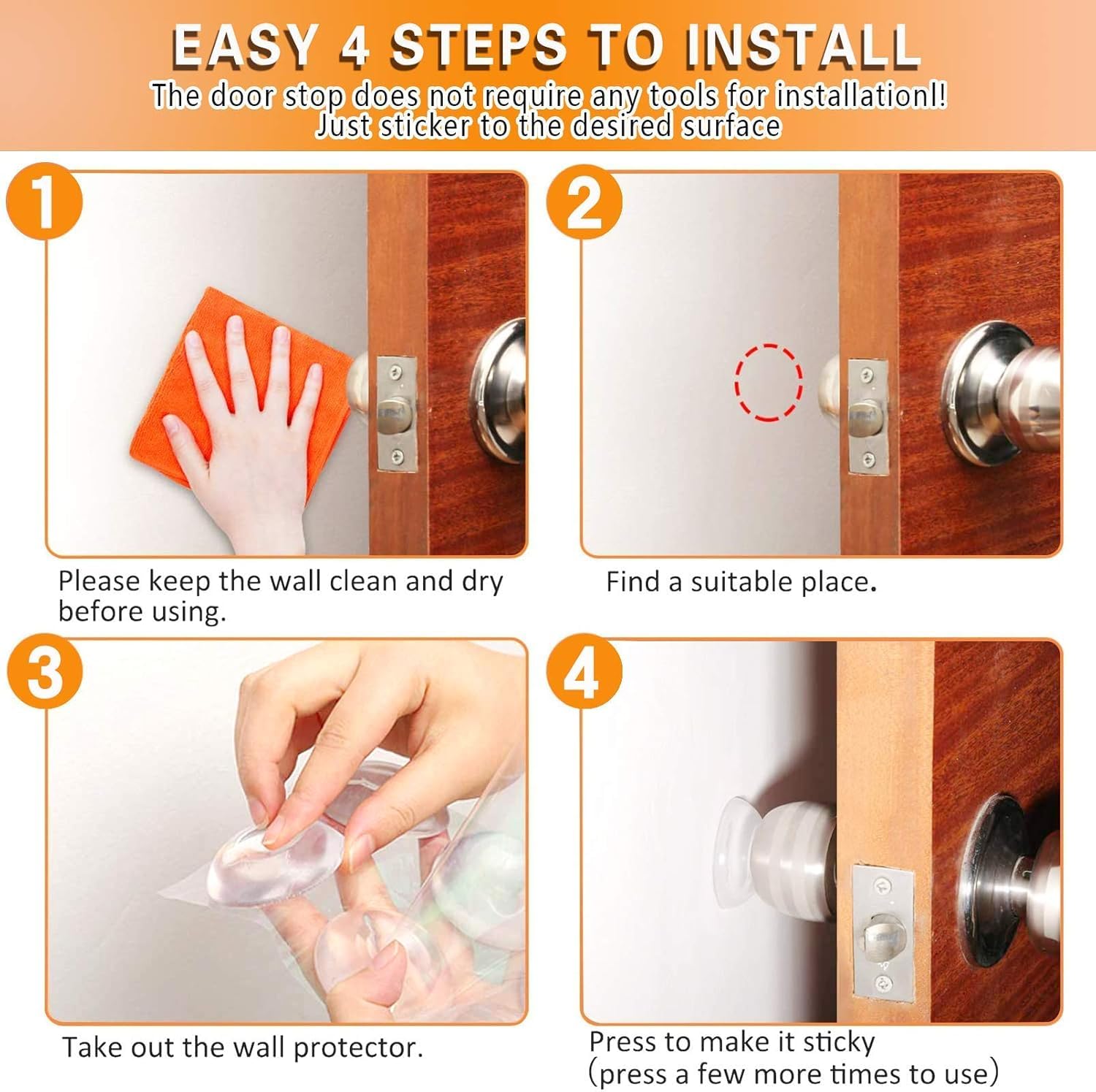 EASY 4 STEPS TO INSTALL
The door stop does not require any tools for installationl!
Just sticker to the desired surface

1

Please keep the wall clean and dry before using.

2

Find a suitable place.

3

Take out the wall protector.

4

Press to make it sticky
(press a few more times to use)