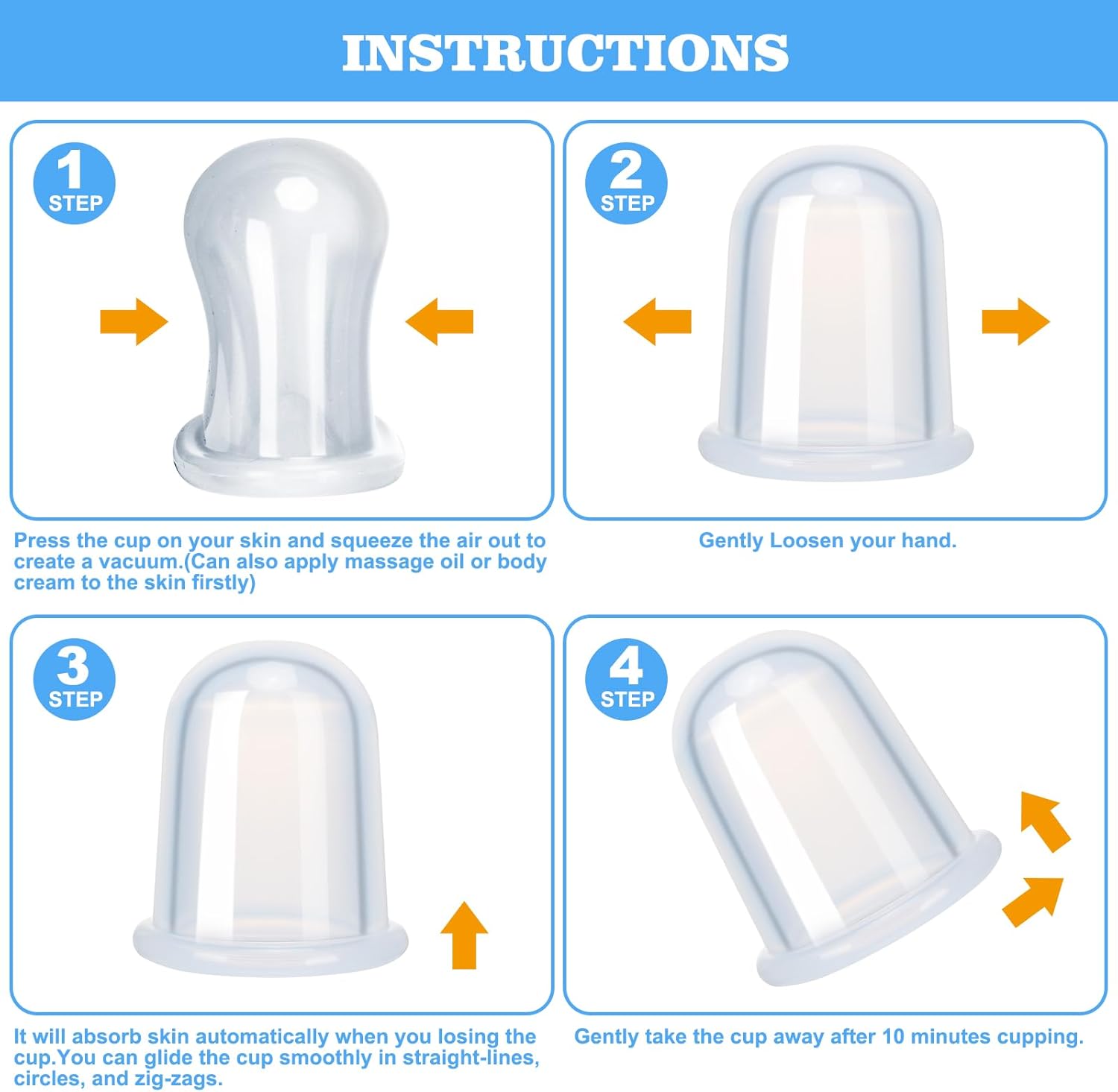 INSTRUCTIONS

1
STEP

Press the cup on your skin and squeeze the air out to create a vacuum.(Can also apply massage oil or body cream to the skin firstly)

2
STEP

Gently Loosen your hand.

3
STEP

It will absorb skin automatically when you losing the cup.You can glide the cup smoothly in straight-lines, circles, and zig-zags.

4
STEP

Gently take the cup away after 10 minutes cupping.