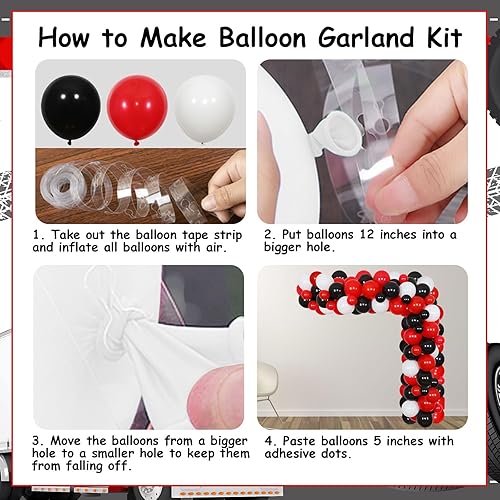 How to Make Balloon Garland Kit

1. Take out the balloon tape strip and inflate all balloons with air.

2. Put balloons 12 inches into a bigger hole.

3. Move the balloons from a bigger hole to a smaller hole to keep them from falling off.

4. Paste balloons 5 inches with adhesive dots.