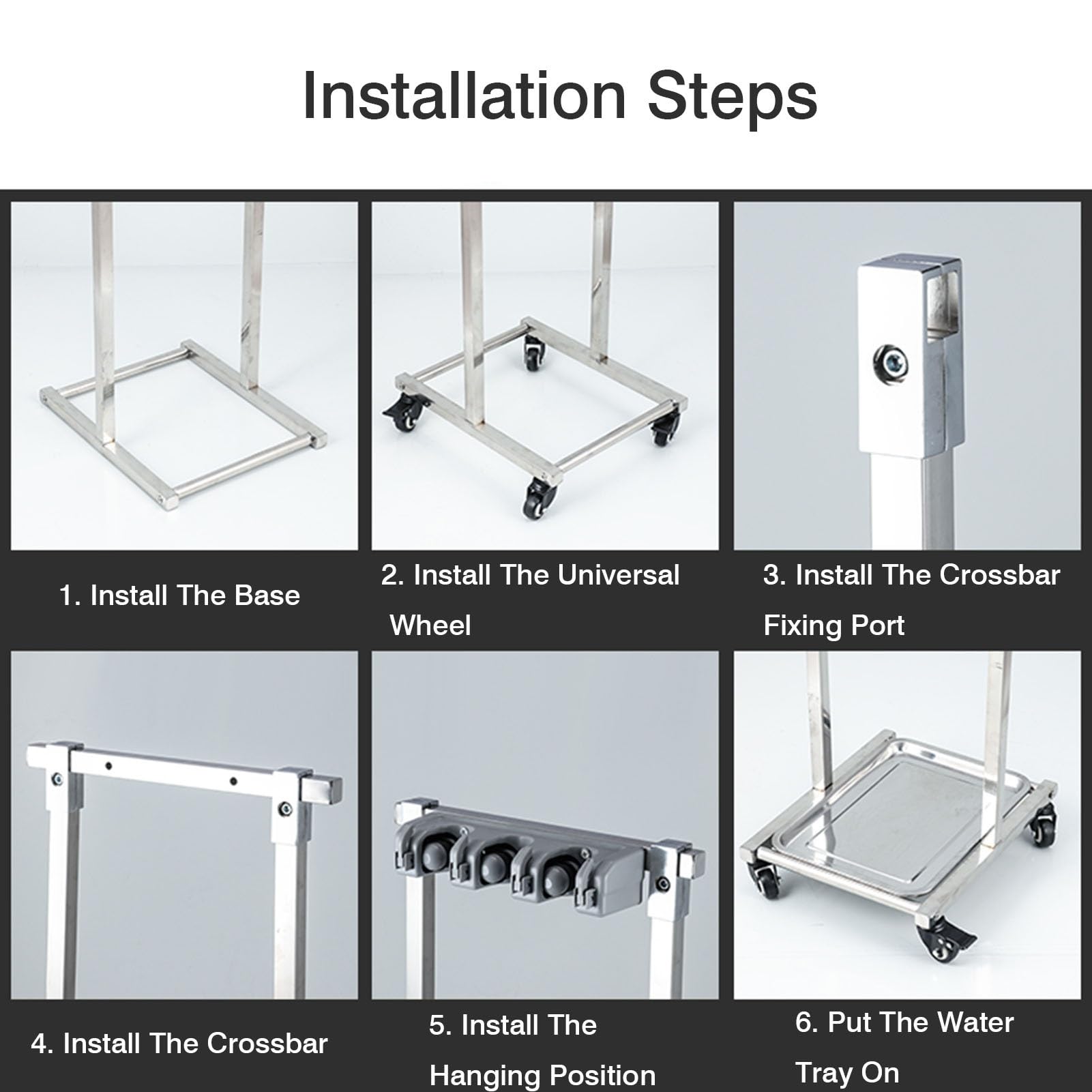 Installation Steps

1. Install The Base

2. Install The Universal Wheel

3. Install The Crossbar Fixing Port

4. Install The Crossbar

5. Install The Hanging Position

6. Put The Water Tray On