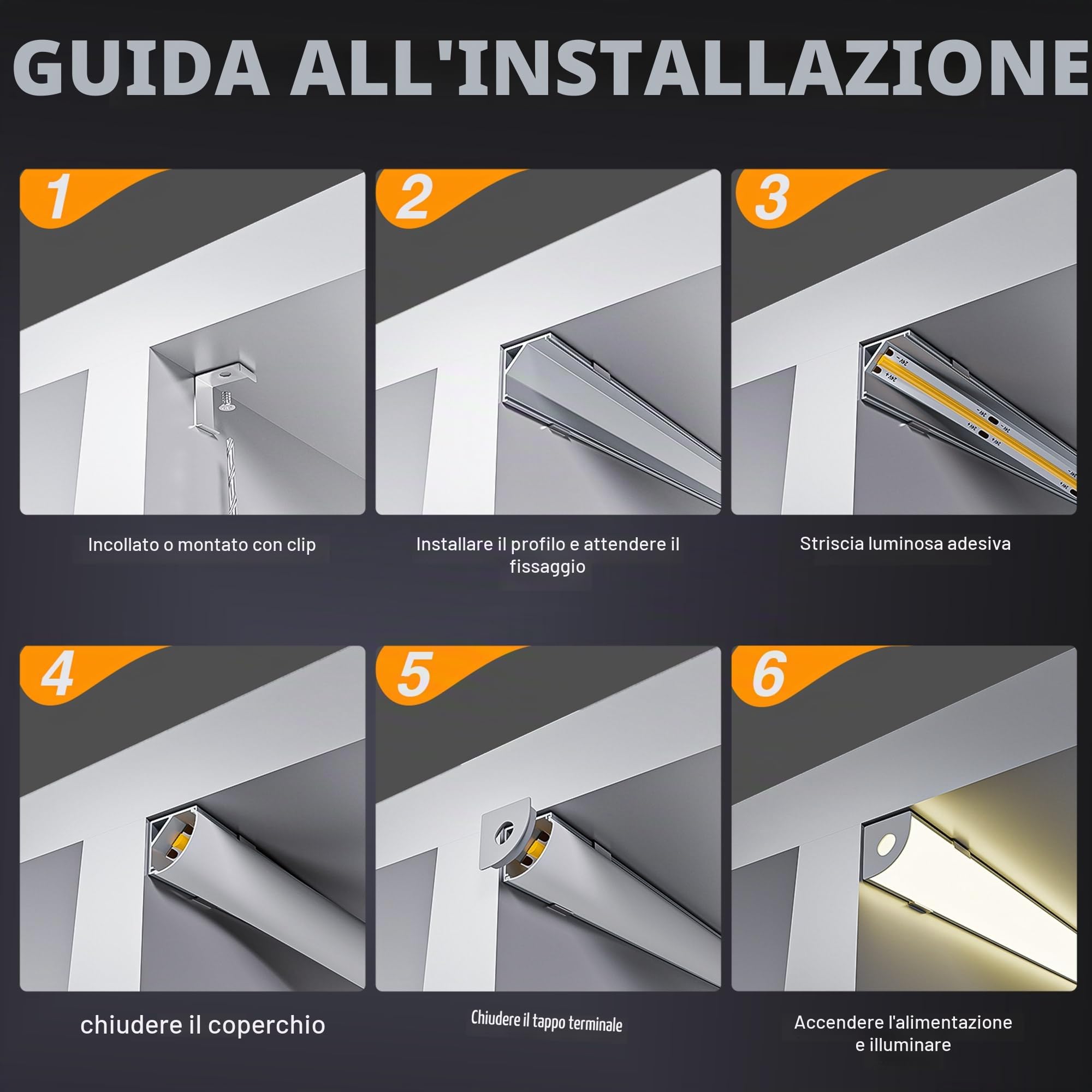 GUIDA ALL'INSTALLAZIONE

1

Incollato o montato con clip

2

Installare il profilo e attendere il fissaggio

3

Striscia luminosa adesiva

4

chiudere il coperchio

5

Chiudere il tappo terminale

6

Accendere l'alimentazione e illuminare