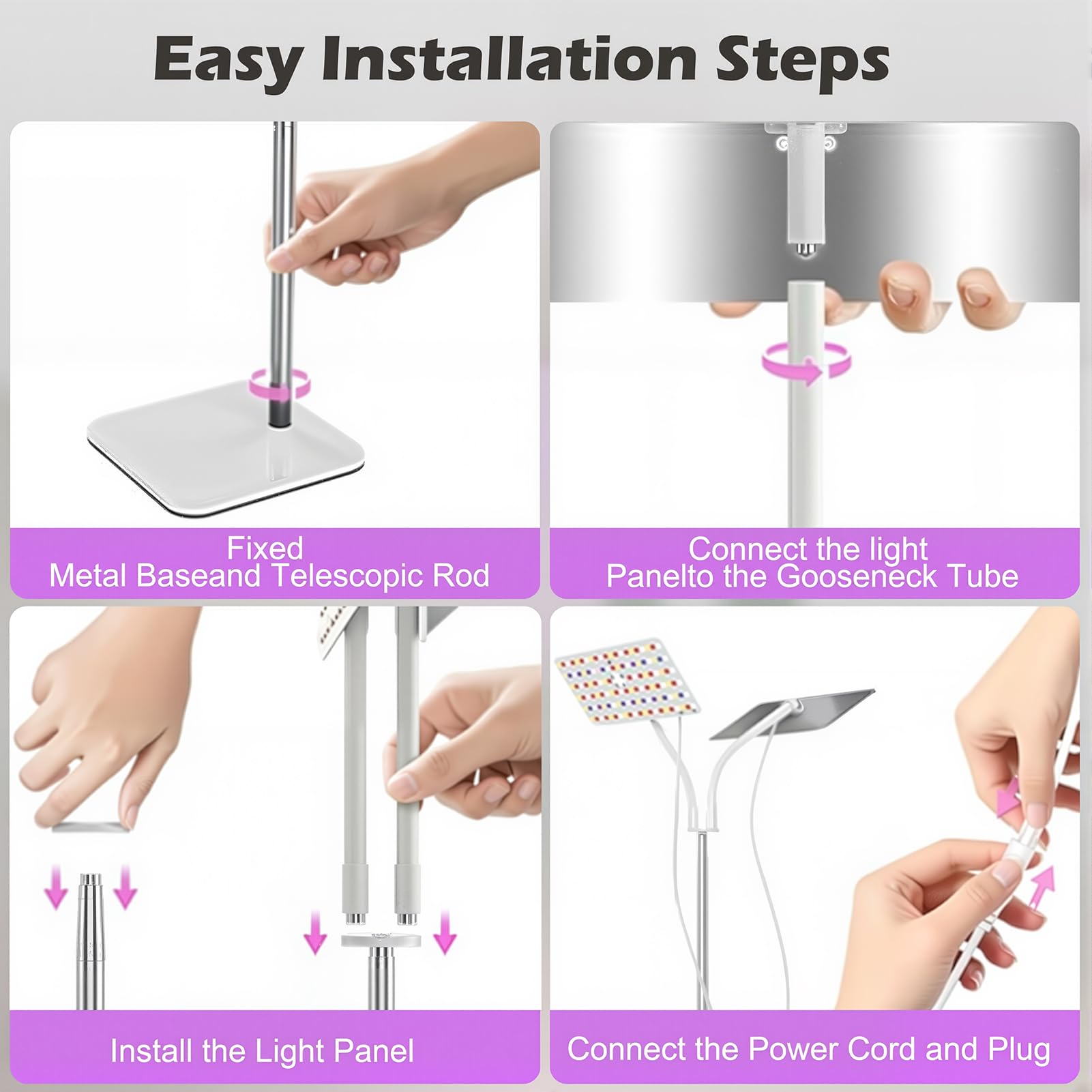 Easy Installation Steps

Fixed
Metal Baseand Telescopic Rod

Connect the light
Panelto the Gooseneck Tube

Install the Light Panel

Connect the Power Cord and Plug