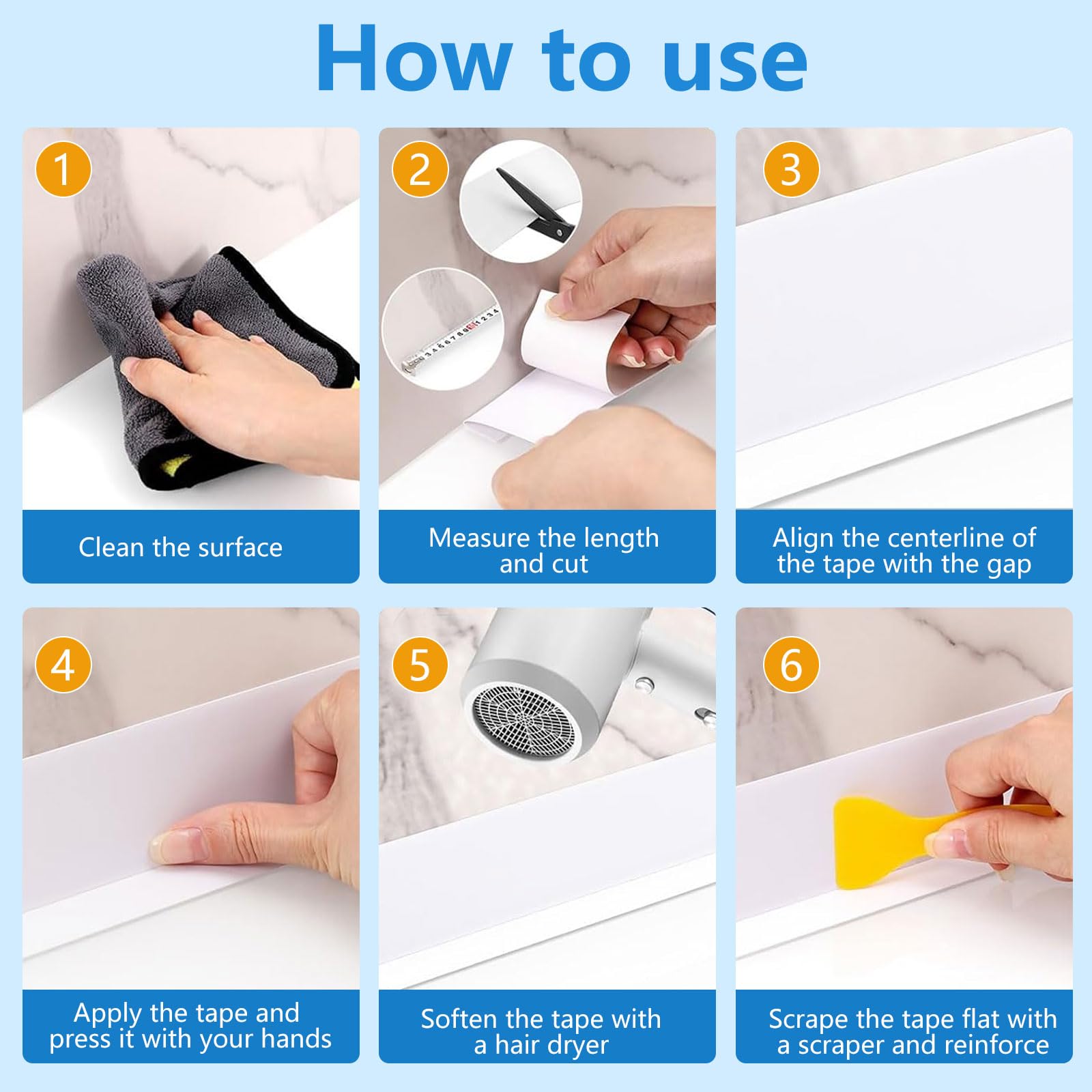 How to use

1

Clean the surface

2

Measure the length and cut

3

Align the centerline of the tape with the gap

4

Apply the tape and press it with your hands

5

Soften the tape with a hair dryer

6

Scrape the tape flat with a scraper and reinforce