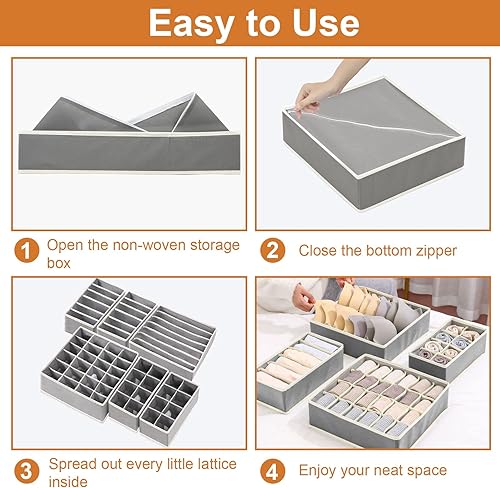 Easy to Use

1 Open the non-woven storage box

2 Close the bottom zipper

3 Spread out every little lattice inside

4 Enjoy your neat space